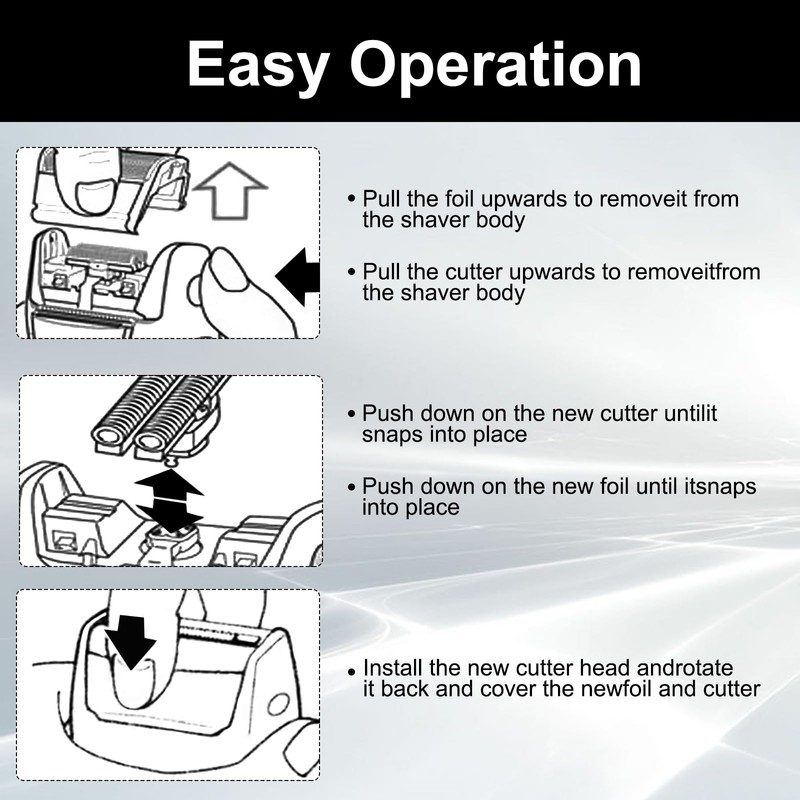 Easy Operation

• Pull the foil upwards to removeit from the shaver body

• Pull the cutter upwards to removeitfrom the shaver body

• Push down on the new cutter untilit snaps into place

• Push down on the new foil until itsnaps into place

• Install the new cutter head androtate it back and cover the newfoil and cutter