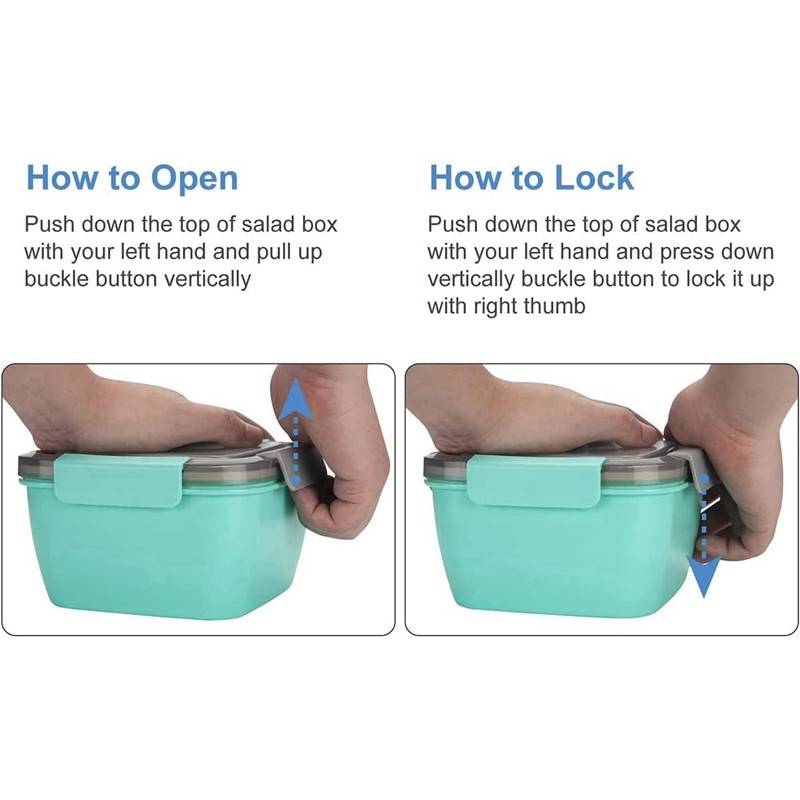 How to Open

Push down the top of salad box with your left hand and pull up buckle button vertically

How to Lock

Push down the top of salad box with your left hand and press down vertically buckle button to lock it up with right thumb