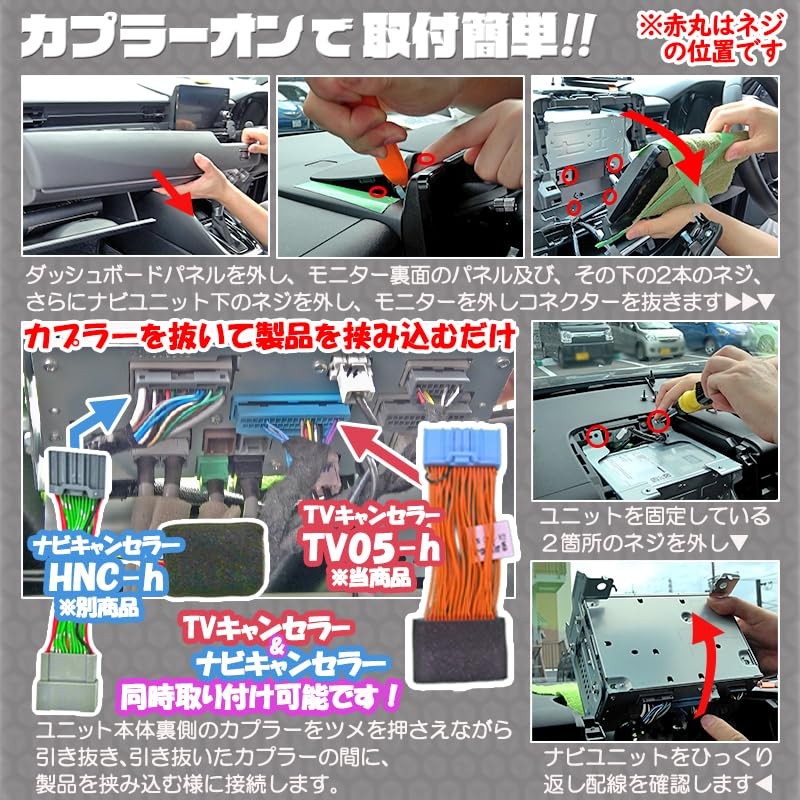 カプラーオンで取付簡単!!

※赤丸はネジの位置です

ダッシュボードパネルを外し、モニター裏面のパネル及び、その下の2本のネジ、さらにナビユニット下のネジを外し、モニターを外しコネクターを抜きます▶▶▼

カプラーを抜いて製品を挟み込むだけ

ナビキャンセラー
HNC-h
※別商品

TVキャンセラー
TV05-h
※当商品

TVキャンセラー
&
ナビキャンセラー
同時取り付け可能です!

ユニット本体裏側のカプラーをツメを押さえながら引き抜き、引き抜いたカプラーの間に、製品を挟み込む様に接続します。

ユニットを固定している2箇所のネジを外し▼

ナビユニットをひっくり返し配線を確認します◀