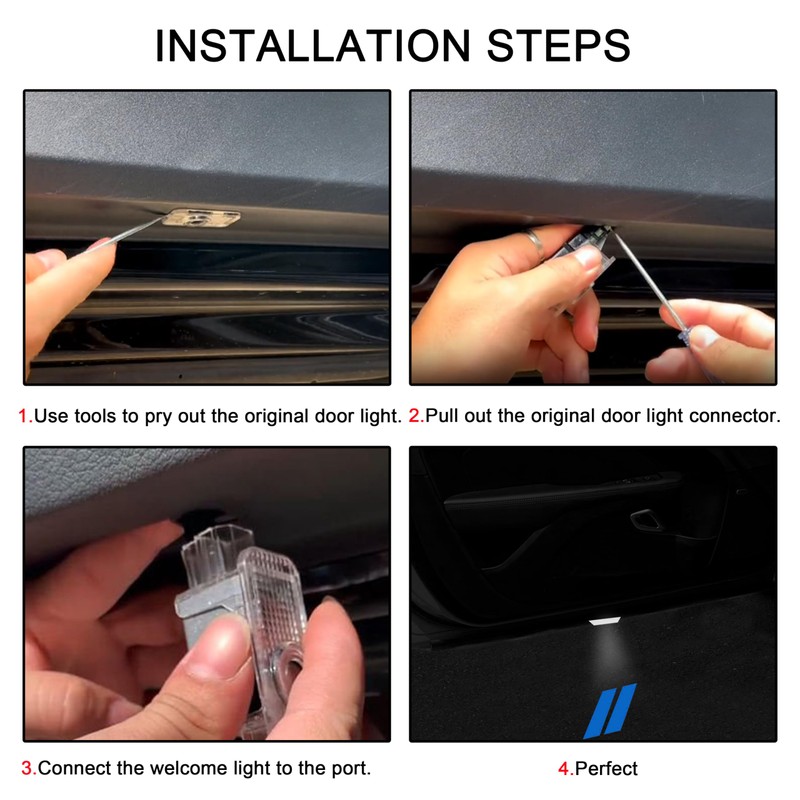 INSTALLATION STEPS

1.Use tools to pry out the original door light.

2.Pull out the original door light connector.

3.Connect the welcome light to the port.

4.Perfect