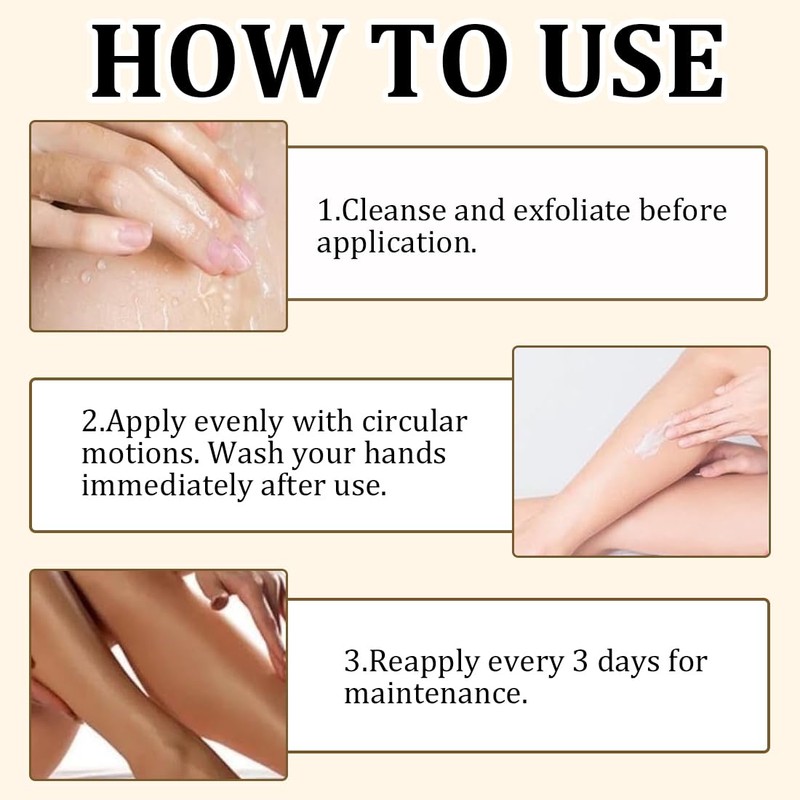 HOW TO USE

1.Cleanse and exfoliate before application.

2.Apply evenly with circular motions. Wash your hands immediately after use.

3.Reapply every 3 days for maintenance.