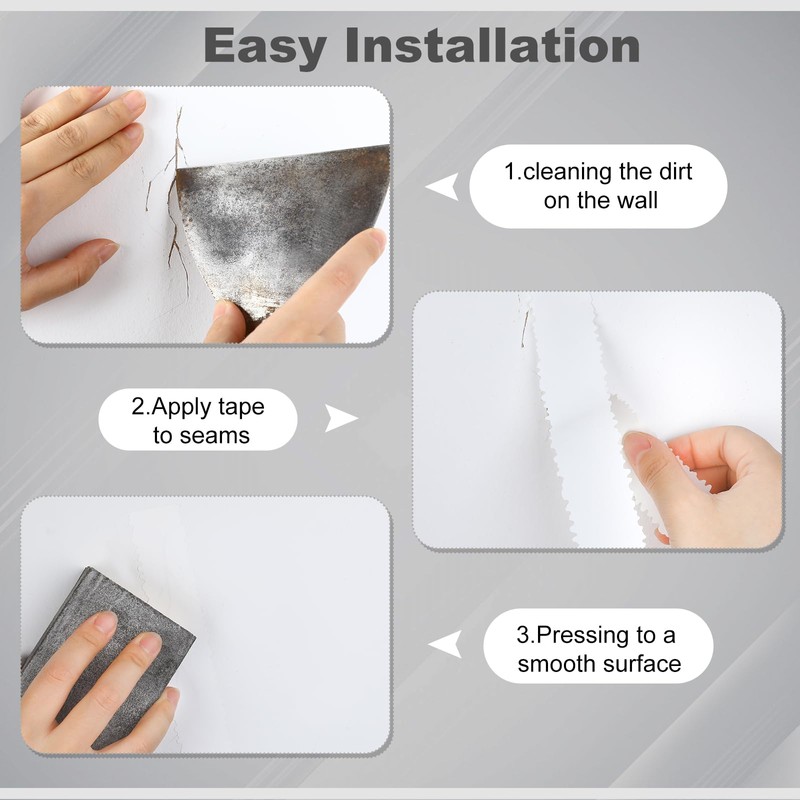 Easy Installation

1.cleaning the dirt on the wall

2.Apply tape to seams

3.Pressing to a smooth surface