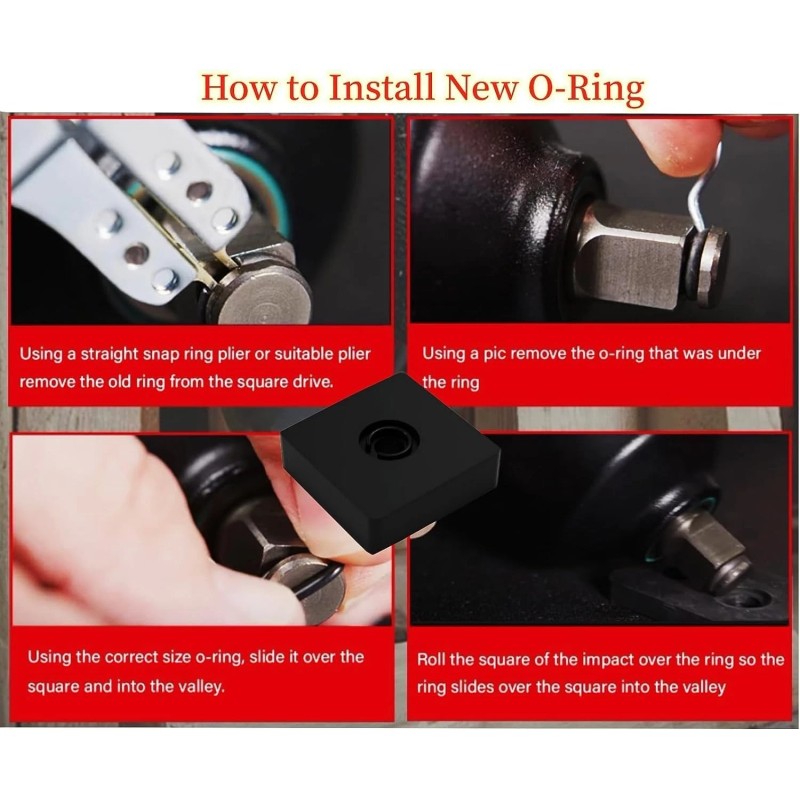 How to Install New O-Ring

Using a straight snap ring plier or suitable plier remove the old ring from the square drive.

Using a pic remove the o-ring that was under the ring

Using the correct size o-ring, slide it over the square and into the valley.

Roll the square of the impact over the ring so the ring slides over the square into the valley