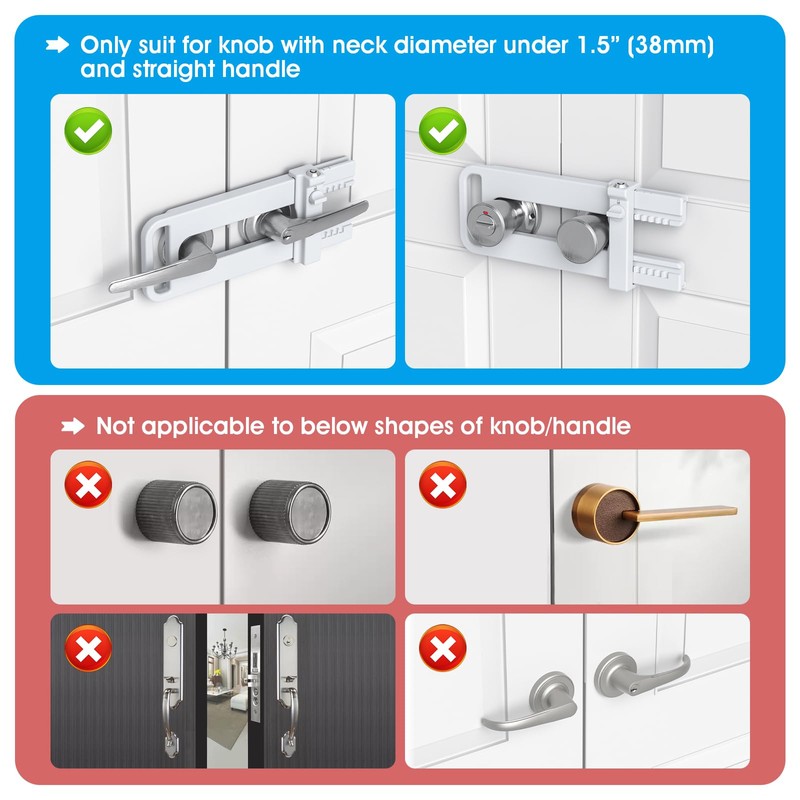 ➡ Only suit for knob with neck diameter under 1.5" (38mm) and straight handle

➡ Not applicable to below shapes of knob/handle