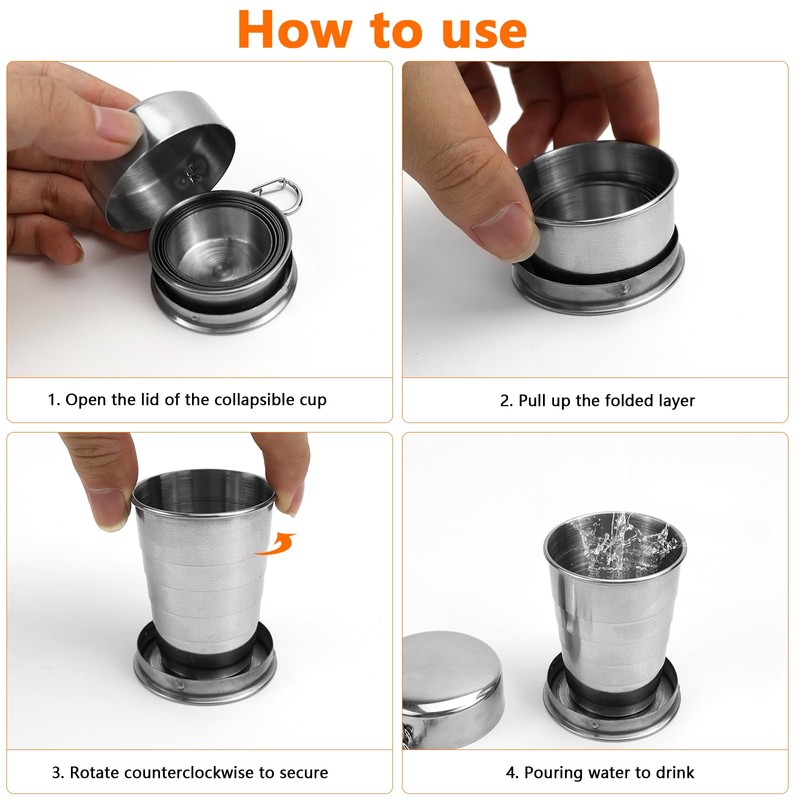 How to use

1. Open the lid of the collapsible cup

2. Pull up the folded layer

3. Rotate counterclockwise to secure

4. Pouring water to drink