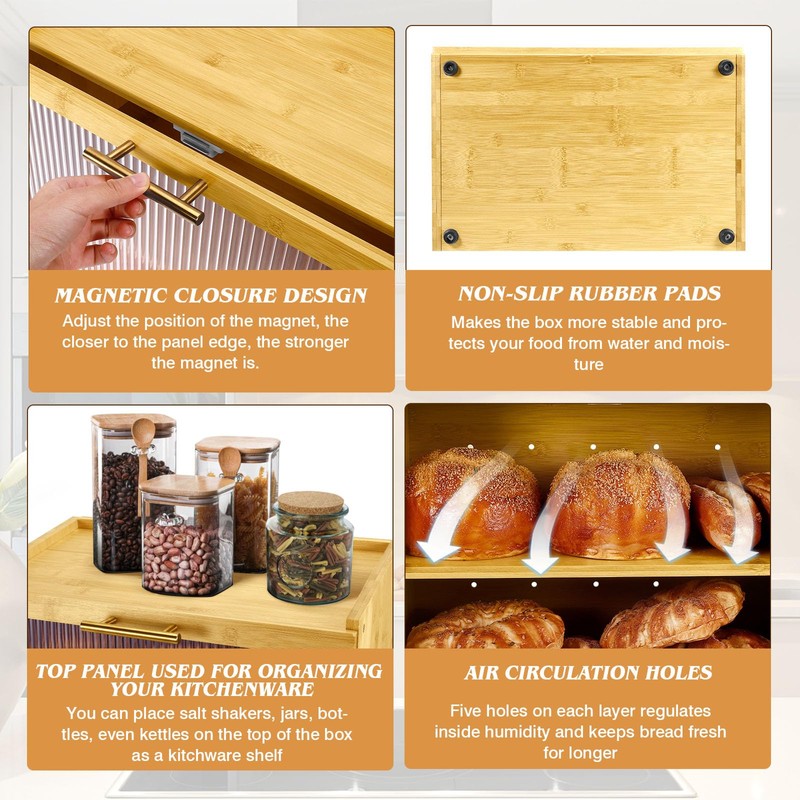 MAGNETIC CLOSURE DESIGN
Adjust the position of the magnet, the closer to the panel edge, the stronger the magnet is.

NON-SLIP RUBBER PADS
Makes the box more stable and protects your food from water and moisture

TOP PANEL USED FOR ORGANIZING YOUR KITCHENWARE
You can place salt shakers, jars, bottles, even kettles on the top of the box as a kitchware shelf

AIR CIRCULATION HOLES
Five holes on each layer regulates inside humidity and keeps bread fresh for longer