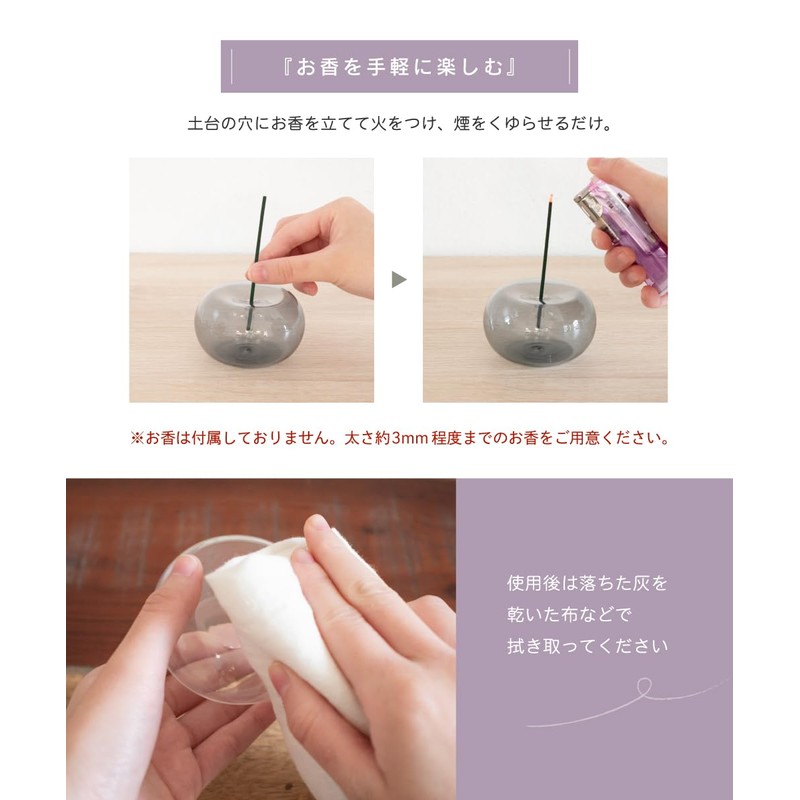 『お香を手軽に楽しむ』

土台の穴にお香を立てて火をつけ、煙をくゆらせるだけ。

※お香は付属しておりません。太さ約3mm程度までのお香をご用意ください。

使用後は落ちた灰を
乾いた布などで
拭き取ってください