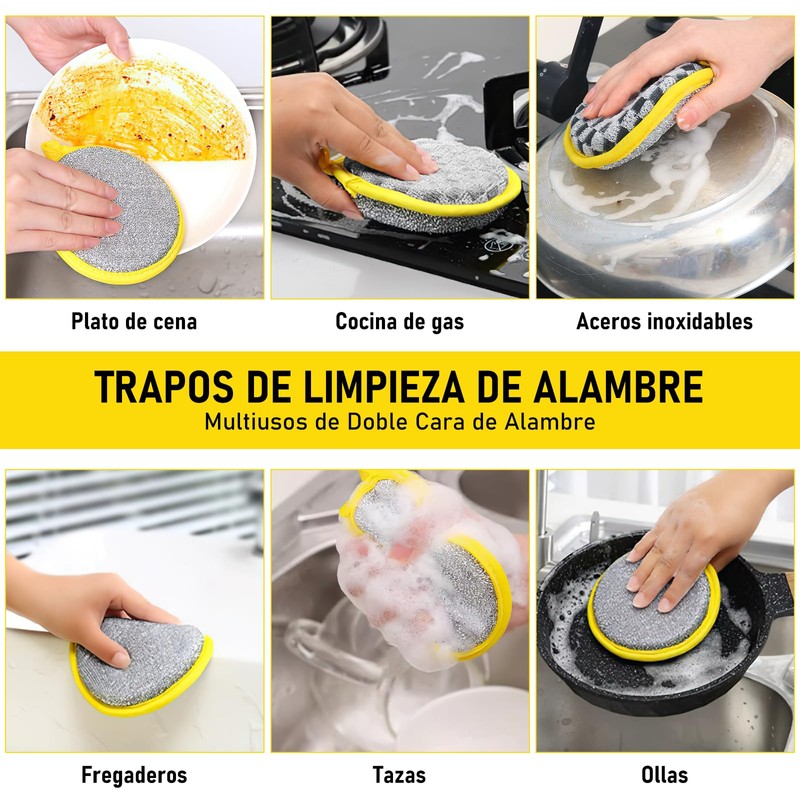 Plato de cena

Cocina de gas

Aceros inoxidables

TRAPOS DE LIMPIEZA DE ALAMBRE
Multiusos de Doble Cara de Alambre

Fregaderos

Tazas

Ollas