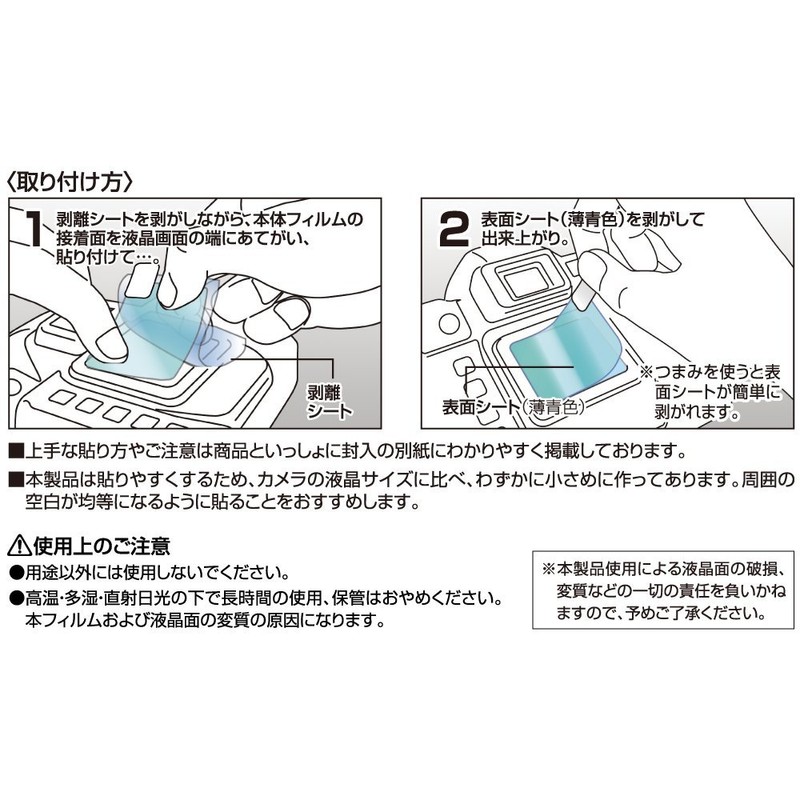 〈取り付け方〉

1 剥離シートを剥がしながら、本体フィルムの接着面を液晶画面の端にあてがい、貼り付けて…。

剥離シート

2 表面シート（薄青色）を剥がして出来上がり。

表面シート（薄青色）

※つまみを使うと表面シートが簡単に剥がれます。

■上手な貼り方やご注意は商品といっしょに封入の別紙にわかりやすく掲載しております。

■本製品は貼りやすくするため、カメラの液晶サイズに比べ、わずかに小さめに作ってあります。周囲の空白が均等になるように貼ることをおすすめします。

⚠使用上のご注意
●用途以外には使用しないでください。
●高温・多湿・直射日光の下で長時間の使用、保管はおやめください。本フィルムおよび液晶面の変質の原因になります。

※本製品使用による液晶面の破損、変質などの一切の責任を負いかねますので、予めご了承ください。