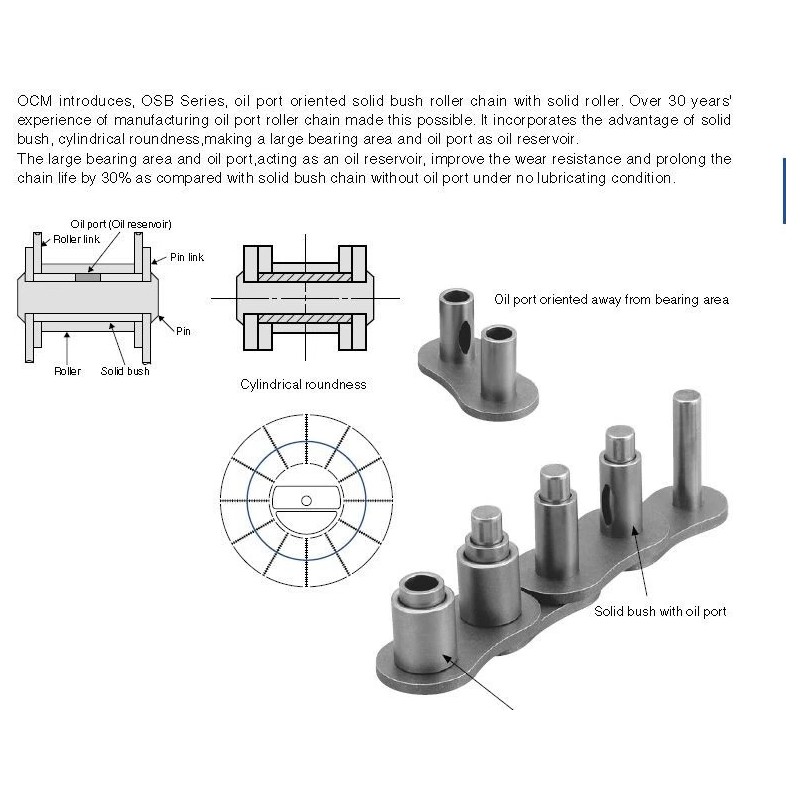 OCM introduces, OSB Series, oil port oriented solid bush roller chain with solid roller. Over 30 years' experience of manufacturing oil port roller chain made this possible. It incorporates the advantage of solid bush, cylindrical roundness,making a large bearing area and oil port as oil reservoir.
The large bearing area and oil port,acting as an oil reservoir, improve the wear resistance and prolong the chain life by 30% as compared with solid bush chain without oil port under no lubricating condition.

Oil port (Oil reservoir)
Roller link
Pin link
Pin
Roller
Solid bush

Cylindrical roundness

Oil port oriented away from bearing area

Solid bush with oil port