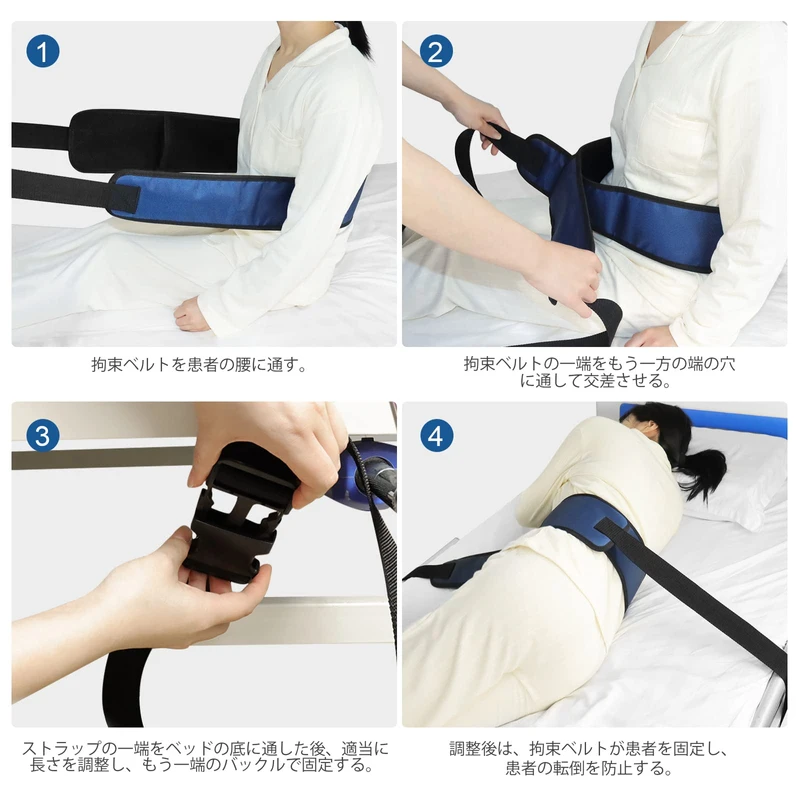 1

拘束ベルトを患者の腰に通す。

2

拘束ベルトの一端をもう一方の端の穴に通して交差させる。

3

ストラップの一端をベッドの底に通した後、適当に長さを調整し、もう一端のバックルで固定する。

4

調整後は、拘束ベルトが患者を固定し、患者の転倒を防止する。