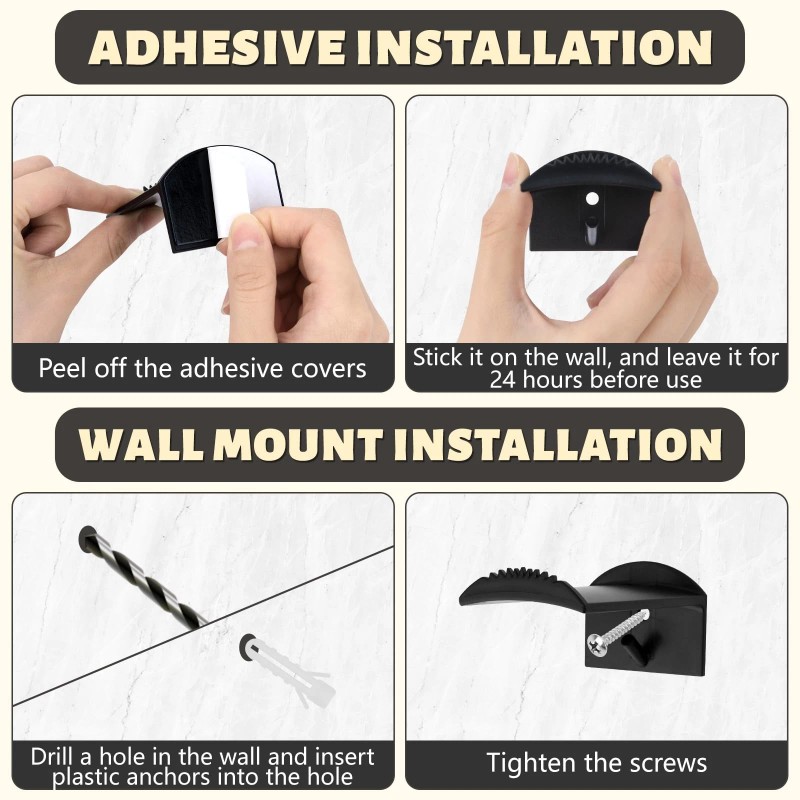 ADHESIVE INSTALLATION

Peel off the adhesive covers

Stick it on the wall, and leave it for 24 hours before use

WALL MOUNT INSTALLATION

Drill a hole in the wall and insert plastic anchors into the hole

Tighten the screws