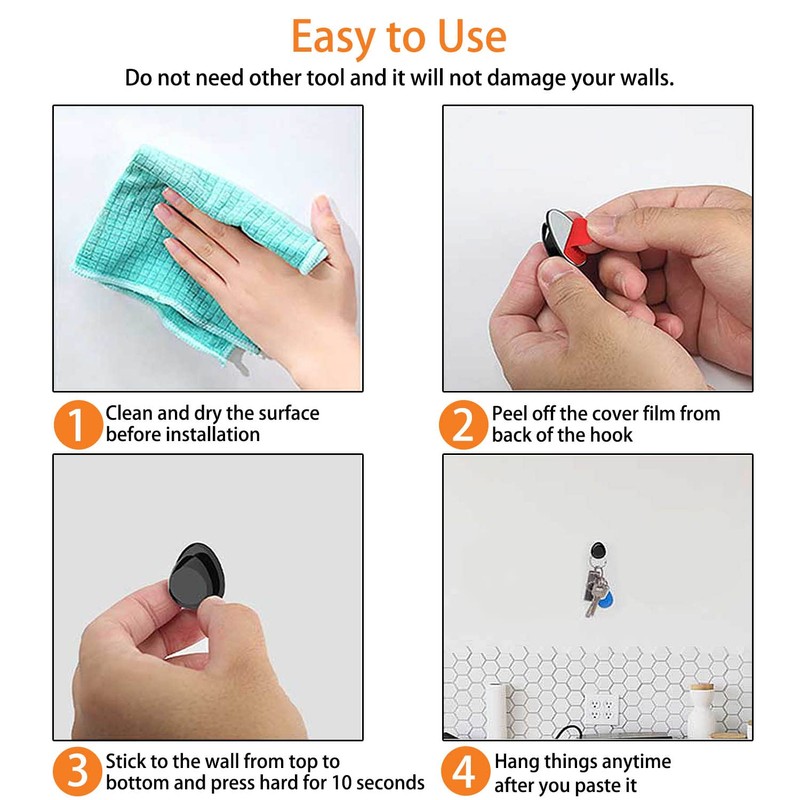 Easy to Use

Do not need other tool and it will not damage your walls.

1 Clean and dry the surface before installation

2 Peel off the cover film from back of the hook

3 Stick to the wall from top to bottom and press hard for 10 seconds

4 Hang things anytime after you paste it