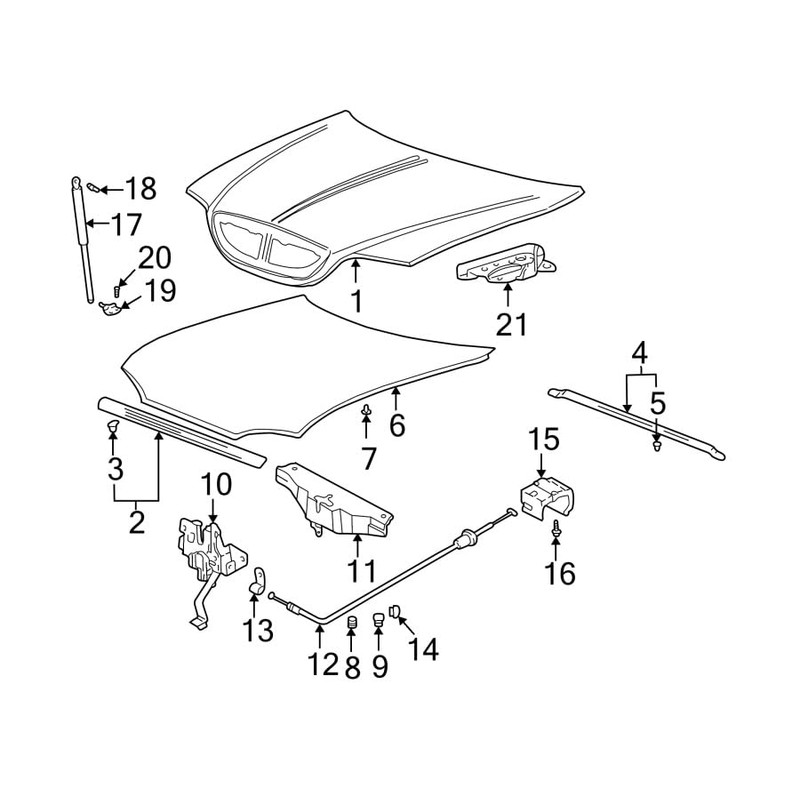 18
17
20
19
1
21
4
5
6
7
3
2
10
11
15
16
13
12
8
9
14