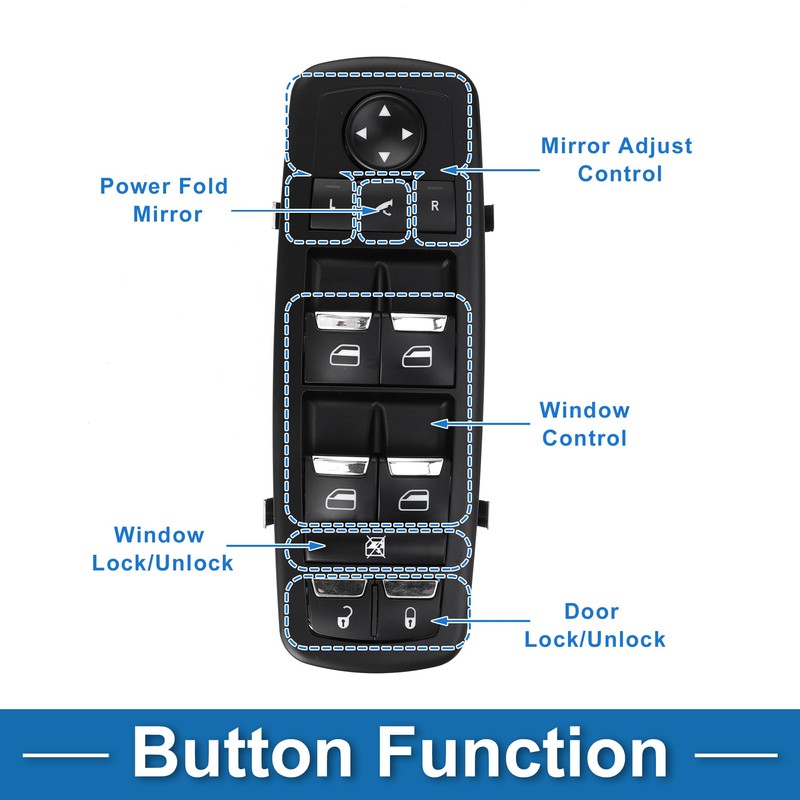 Mirror Adjust Control

Power Fold Mirror

L

R

Window Control

Window Lock/Unlock

Door Lock/Unlock

Button Function