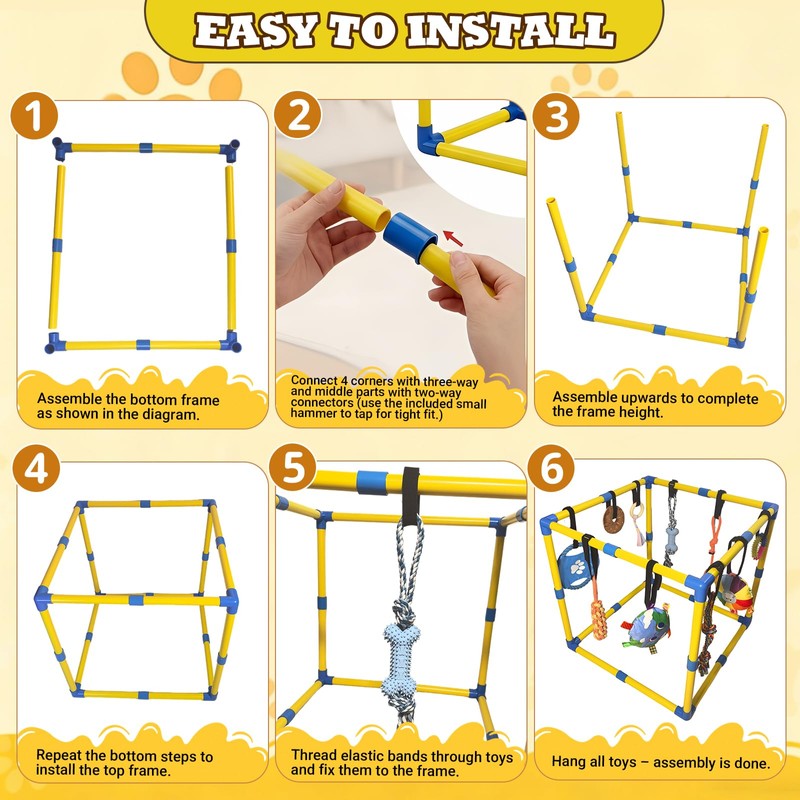 EASY TO INSTALL

1

Assemble the bottom frame as shown in the diagram.

2

Connect 4 corners with three-way and middle parts with two-way connectors (use the included small hammer to tap for tight fit.)

3

Assemble upwards to complete the frame height.

4

Repeat the bottom steps to install the top frame.

5

Thread elastic bands through toys and fix them to the frame.

6

Hang all toys – assembly is done.