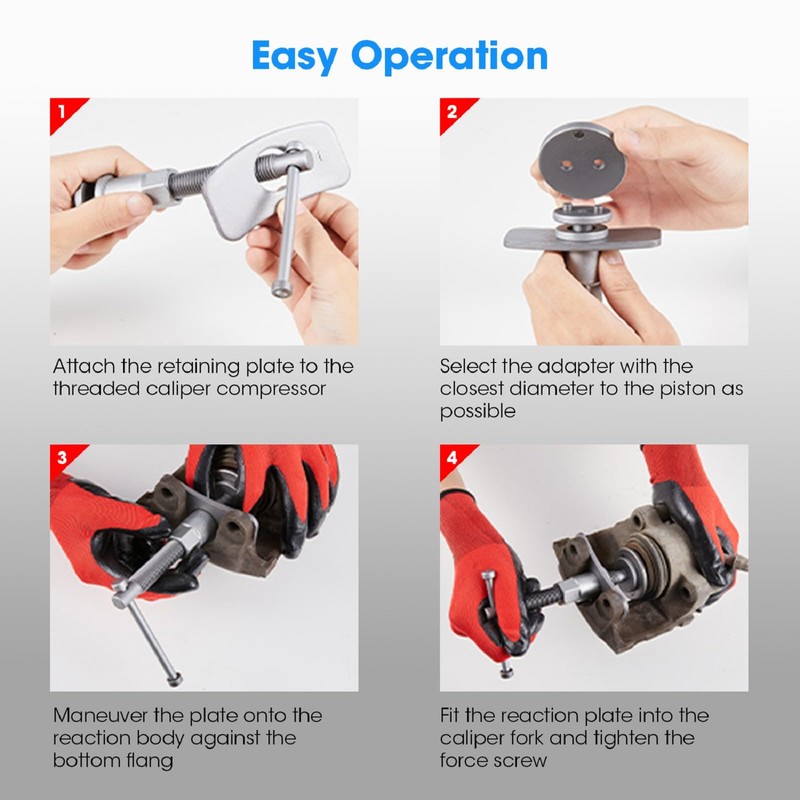 Easy Operation

1

Attach the retaining plate to the threaded caliper compressor

2

Select the adapter with the closest diameter to the piston as possible

3

Maneuver the plate onto the reaction body against the bottom flang

4

Fit the reaction plate into the caliper fork and tighten the force screw