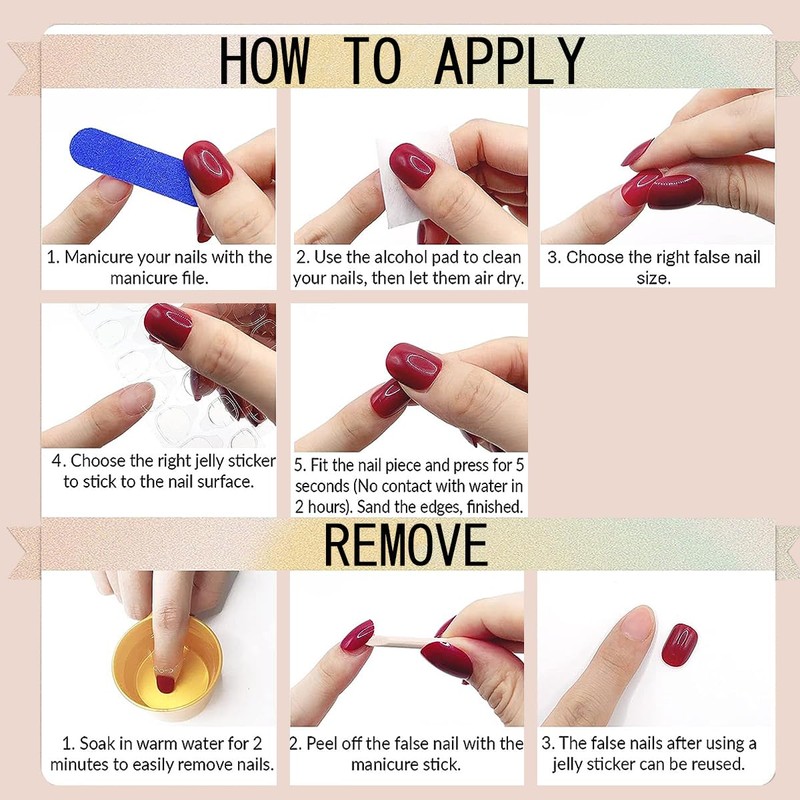 HOW TO APPLY

1. Manicure your nails with the manicure file.

2. Use the alcohol pad to clean your nails, then let them air dry.

3. Choose the right false nail size.

4. Choose the right jelly sticker to stick to the nail surface.

5. Fit the nail piece and press for 5 seconds (No contact with water in 2 hours). Sand the edges, finished.

REMOVE

1. Soak in warm water for 2 minutes to easily remove nails.

2. Peel off the false nail with the manicure stick.

3. The false nails after using a jelly sticker can be reused.