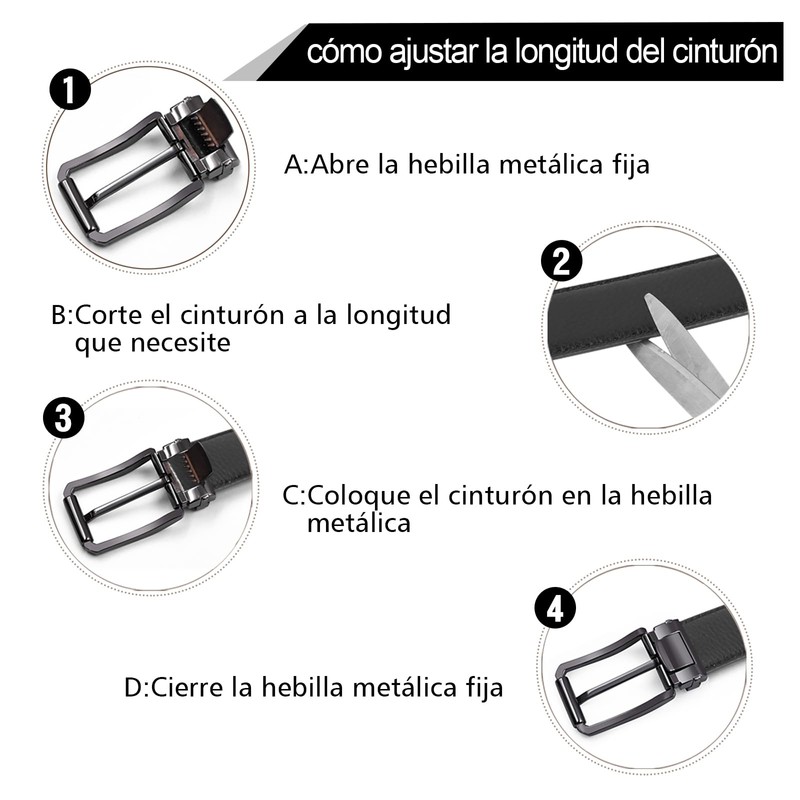 cómo ajustar la longitud del cinturón

1

A:Abre la hebilla metálica fija

2

B:Corte el cinturón a la longitud que necesite

3

C:Coloque el cinturón en la hebilla metálica

4

D:Cierre la hebilla metálica fija