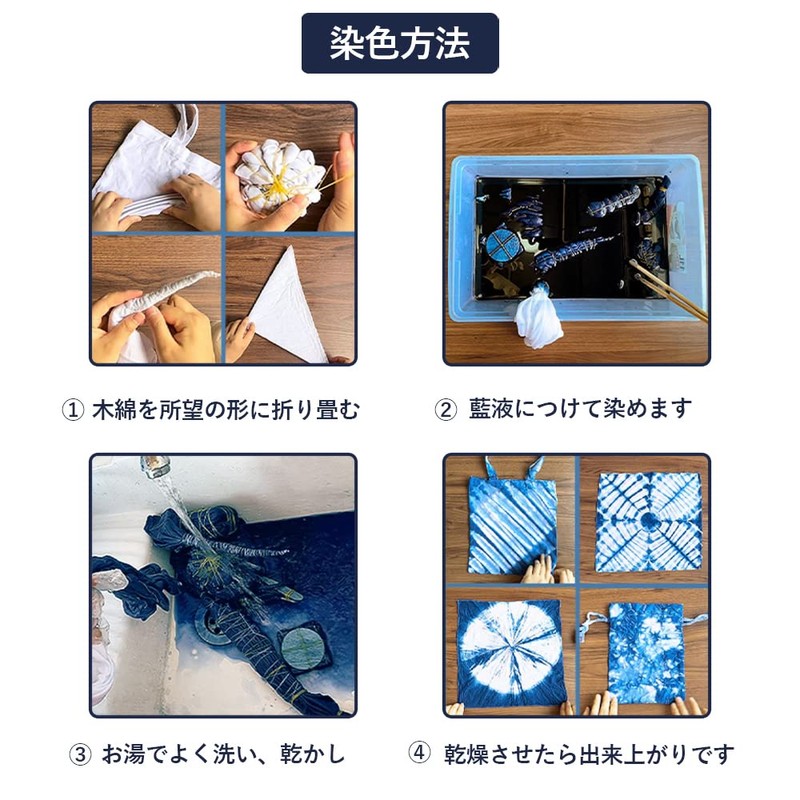 染色方法

① 木綿を所望の形に折り畳む

② 藍液につけて染めます

③ お湯でよく洗い、乾かし

④ 乾燥させたら出来上がりです