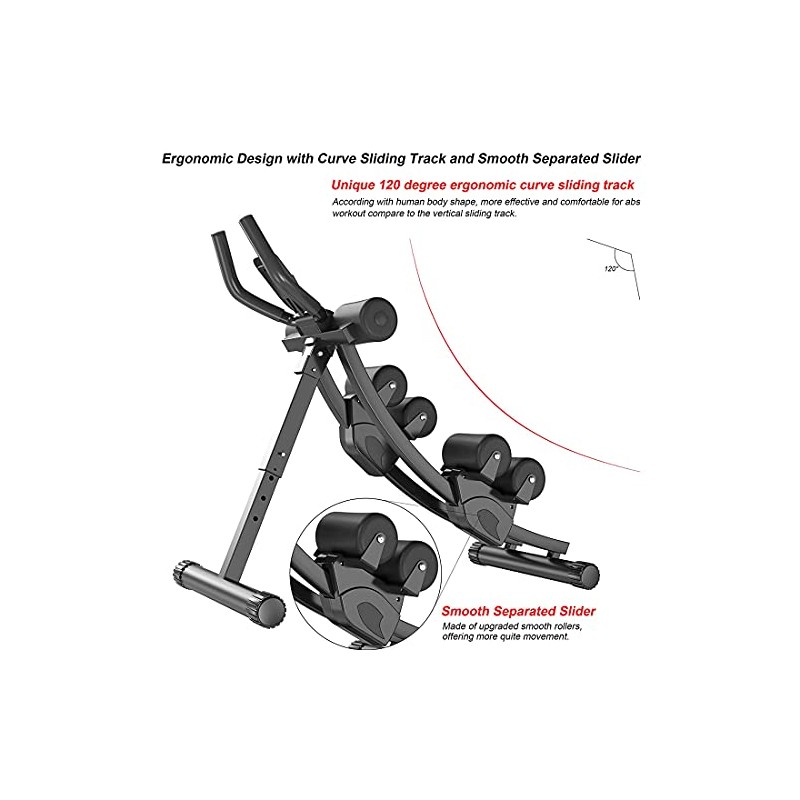 Ergonomic Design with Curve Sliding Track and Smooth Separated Slider

Unique 120 degree ergonomic curve sliding track

According with human body shape, more effective and comfortable for abs workout compare to the vertical sliding track.

120°

Smooth Separated Slider

Made of upgraded smooth rollers, offering more quite movement.