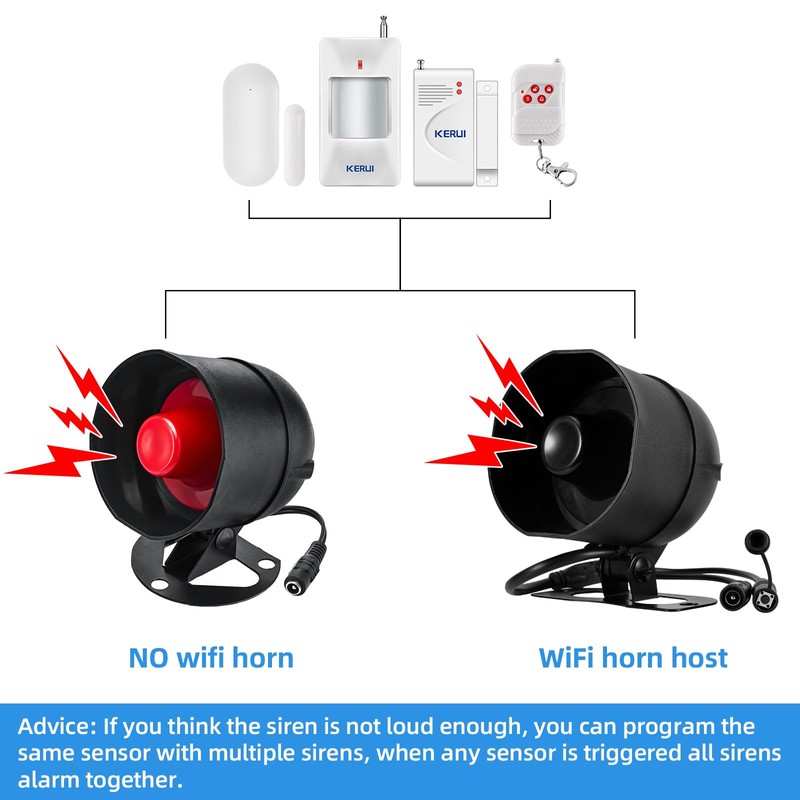 KERUI

KERUI

NO wifi horn

WiFi horn host

Advice: If you think the siren is not loud enough, you can program the same sensor with multiple sirens, when any sensor is triggered all sirens alarm together.