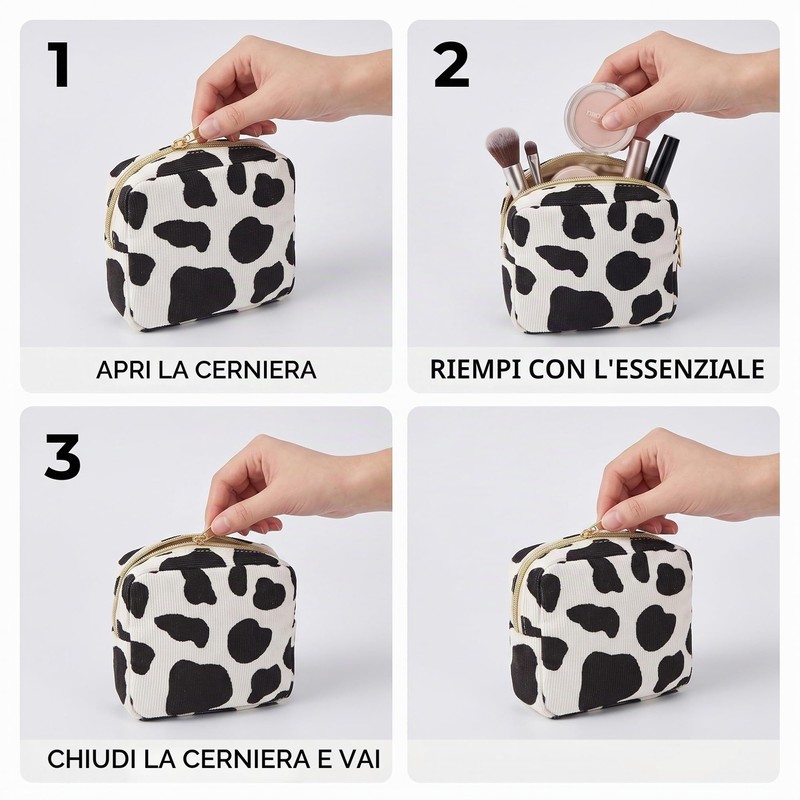 1

APRI LA CERNIERA

2

RIEMPI CON L'ESSENZIALE

3

CHIUDI LA CERNIERA E VAI