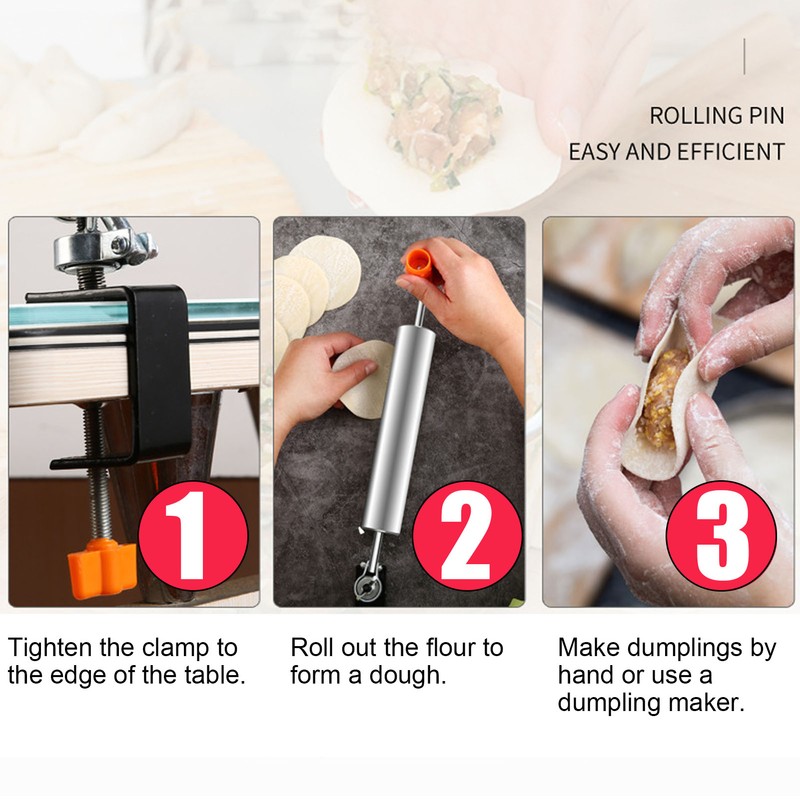 ROLLING PIN
EASY AND EFFICIENT

1

2

3

Tighten the clamp to the edge of the table.

Roll out the flour to form a dough.

Make dumplings by hand or use a dumpling maker.