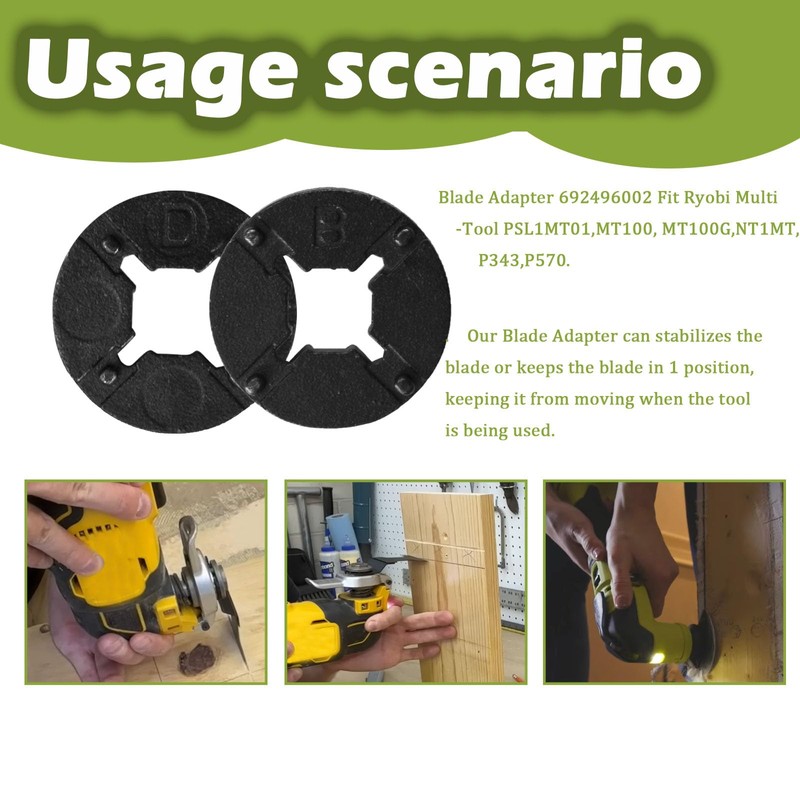 Usage scenario

D

B

Blade Adapter 692496002 Fit Ryobi Multi -Tool PSL1MT01,MT100, MT100G,NT1MT, P343,P570.

Our Blade Adapter can stabilizes the blade or keeps the blade in 1 position, keeping it from moving when the tool is being used.