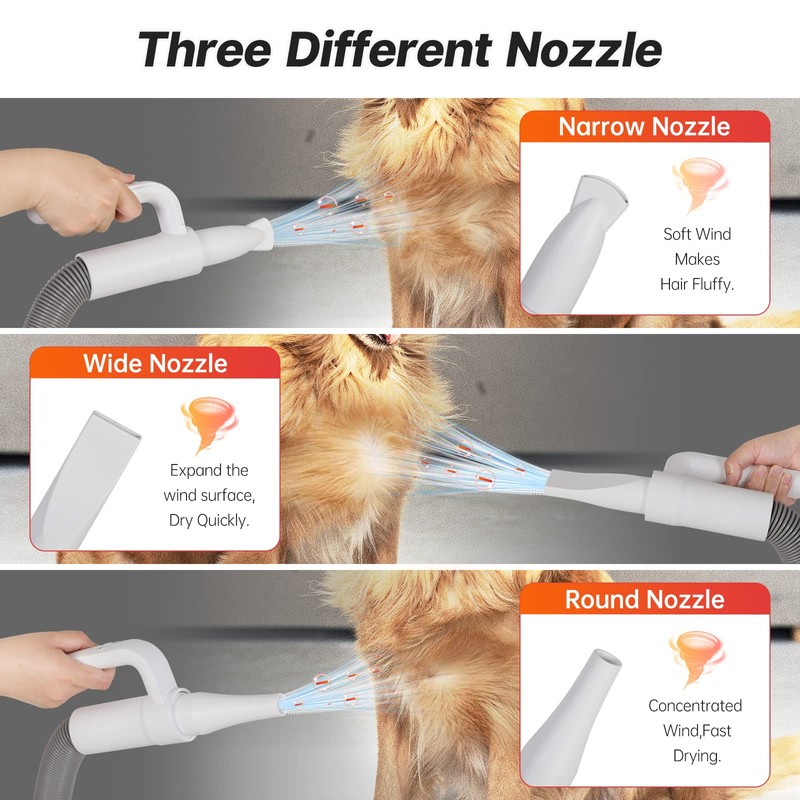 Three Different Nozzle

Narrow Nozzle

Soft Wind Makes Hair Fluffy.

Wide Nozzle

Expand the wind surface, Dry Quickly.

Round Nozzle

Concentrated Wind,Fast Drying.