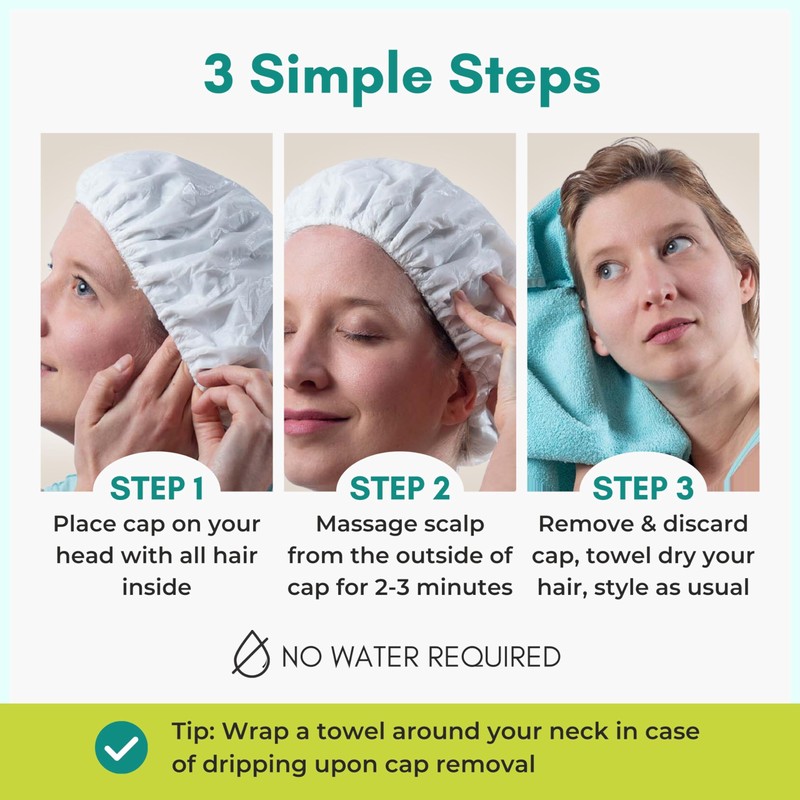 3 Simple Steps

STEP 1
Place cap on your head with all hair inside

STEP 2
Massage scalp from the outside of cap for 2-3 minutes

STEP 3
Remove & discard cap, towel dry your hair, style as usual

NO WATER REQUIRED

Tip: Wrap a towel around your neck in case of dripping upon cap removal