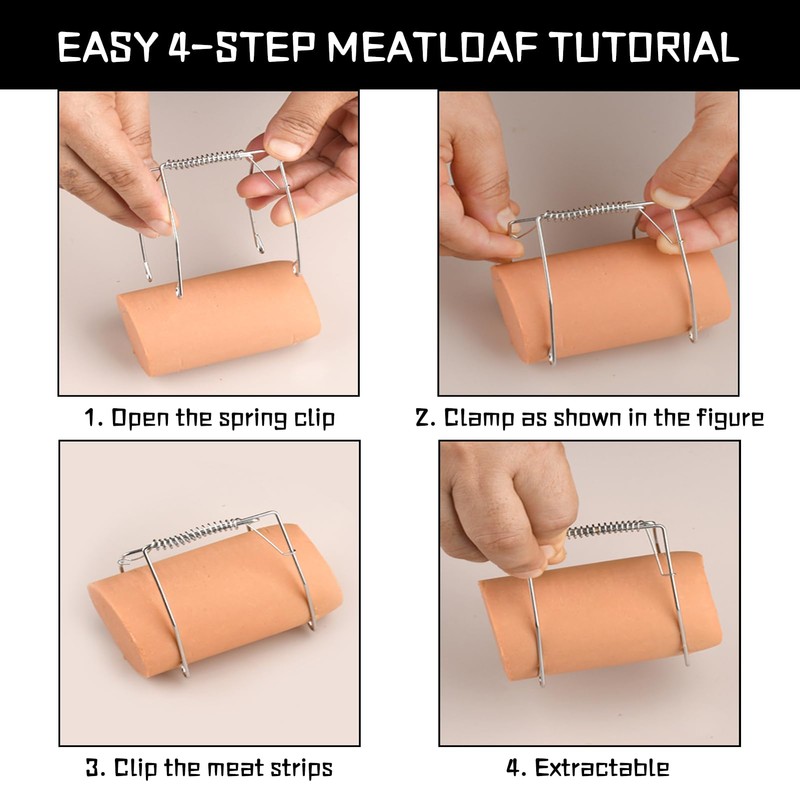 EASY 4-STEP MEATLOAF TUTORIAL

1. Open the spring clip

2. Clamp as shown in the figure

3. Clip the meat strips

4. Extractable