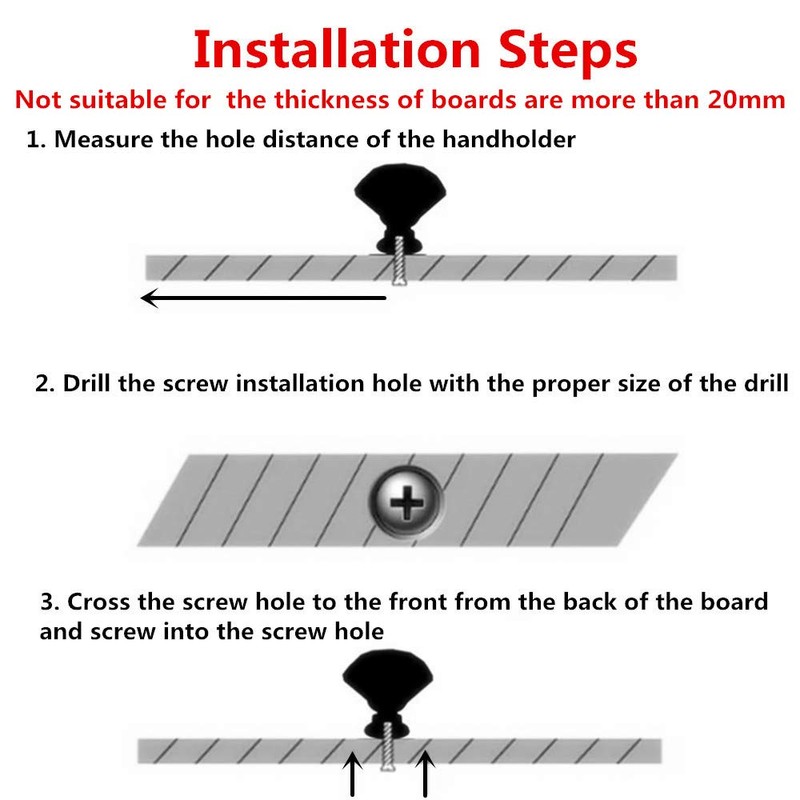 Installation Steps

Not suitable for  the thickness of boards are more than 20mm

1. Measure the hole distance of the handholder

2. Drill the screw installation hole with the proper size of the drill

3. Cross the screw hole to the front from the back of the board and screw into the screw hole