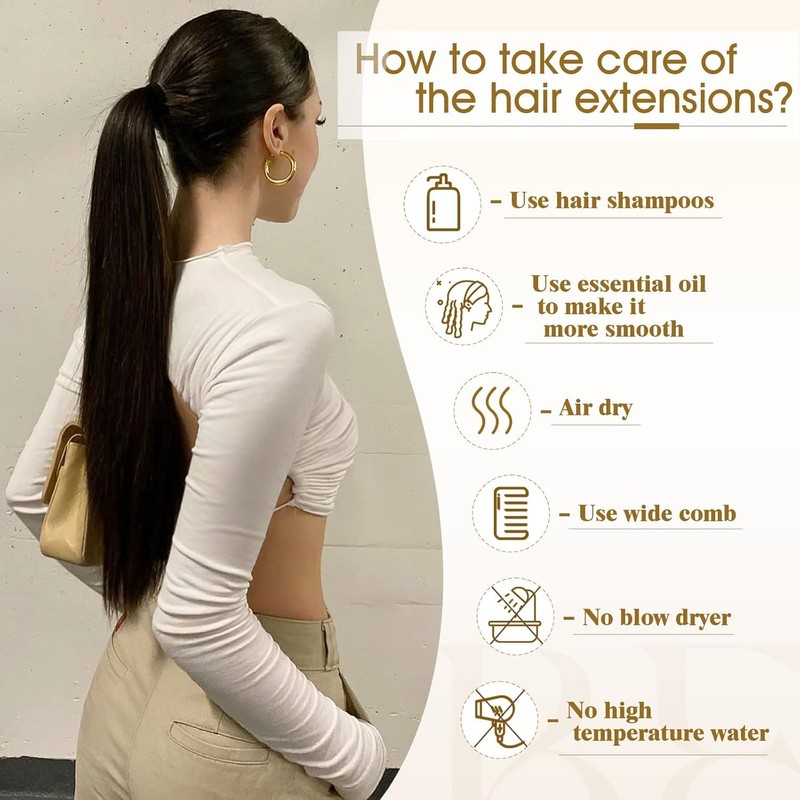 How to take care of the hair extensions?

- Use hair shampoos

- Use essential oil to make it more smooth

- Air dry

- Use wide comb

- No blow dryer

- No high temperature water