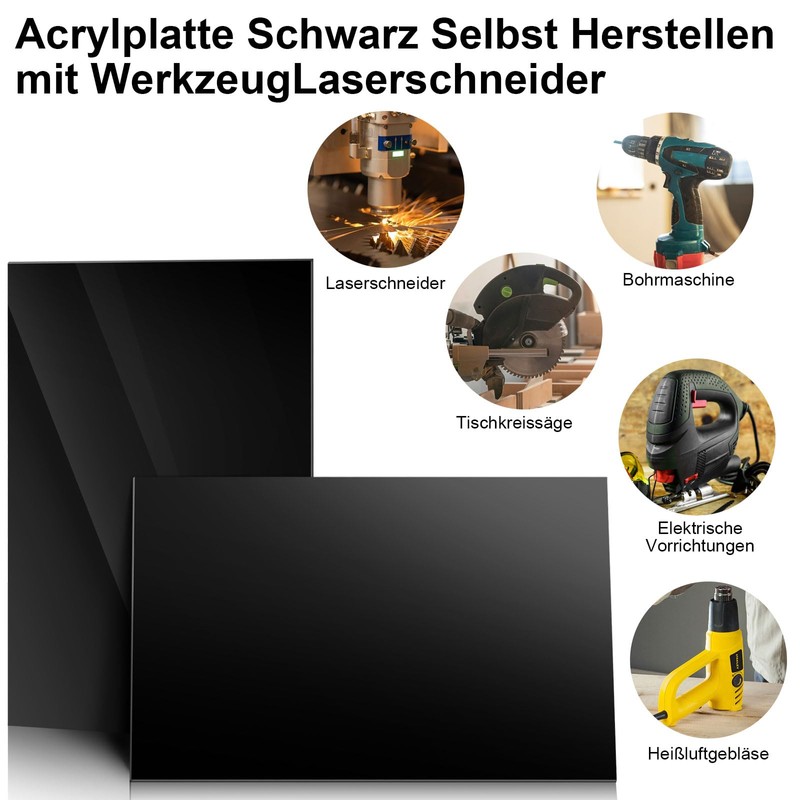 Acrylplatte Schwarz Selbst Herstellen mit WerkzeugLaserschneider

Laserschneider

Bohrmaschine

Tischkreissäge

Elektrische Vorrichtungen

Heißluftgebläse