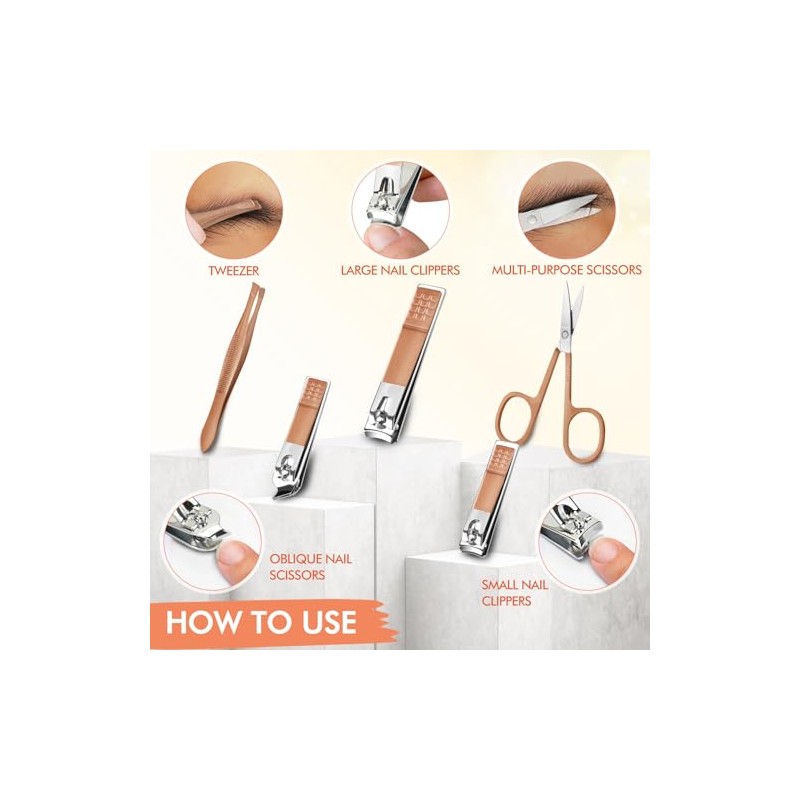 TWEEZER

LARGE NAIL CLIPPERS

MULTI-PURPOSE SCISSORS

OBLIQUE NAIL SCISSORS

SMALL NAIL CLIPPERS

HOW TO USE