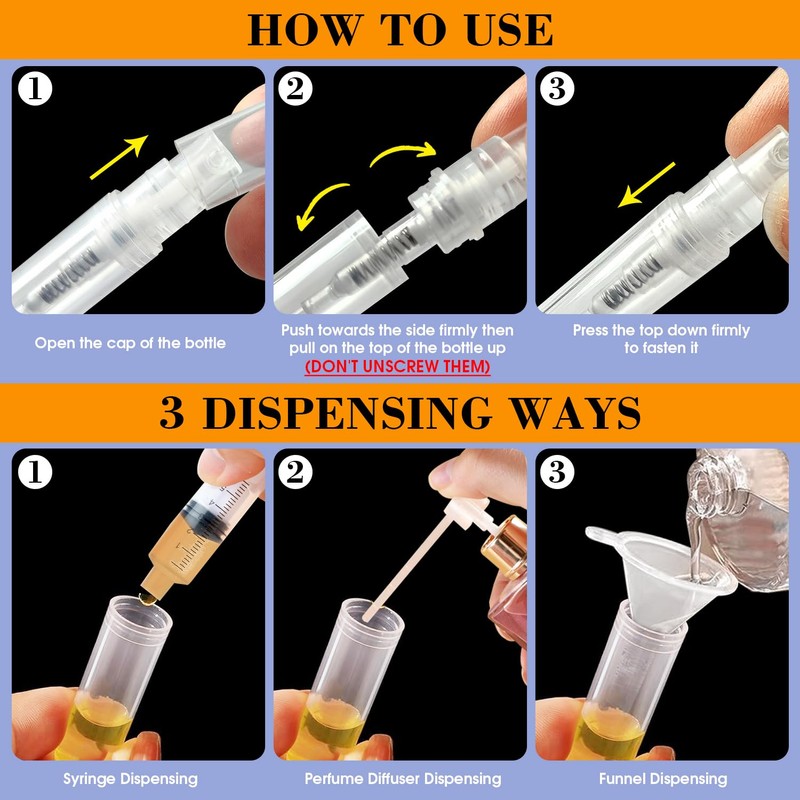 HOW TO USE

1

Open the cap of the bottle

2

Push towards the side firmly then pull on the top of the bottle up
(DON'T UNSCREW THEM)

3

Press the top down firmly to fasten it

3 DISPENSING WAYS

1

Syringe Dispensing

2

Perfume Diffuser Dispensing

3

Funnel Dispensing