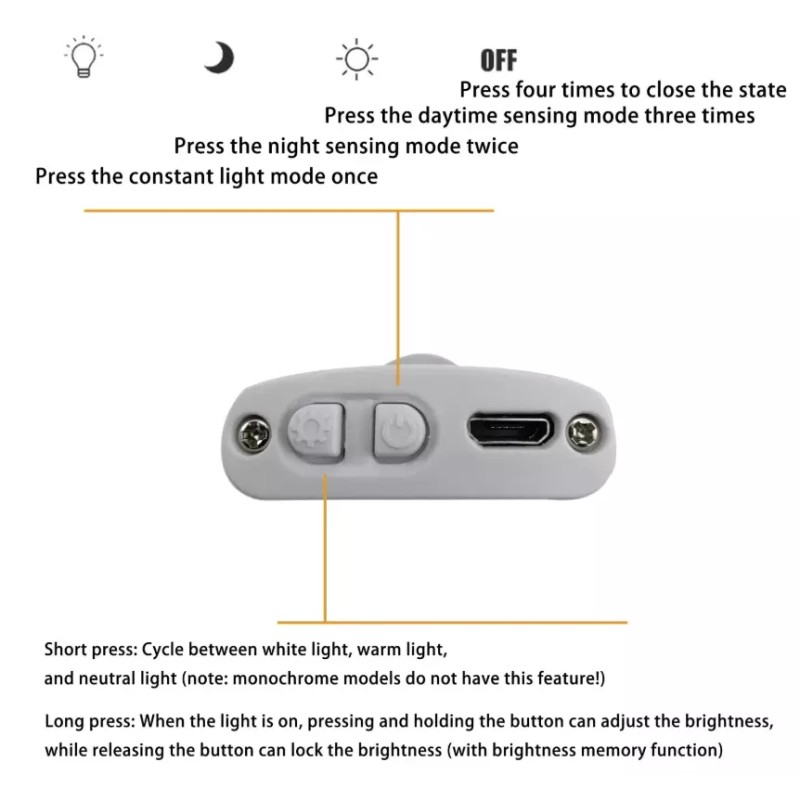 OFF

Press four times to close the state

Press the daytime sensing mode three times

Press the night sensing mode twice

Press the constant light mode once

Short press: Cycle between white light, warm light, and neutral light (note: monochrome models do not have this feature!)

Long press: When the light is on, pressing and holding the button can adjust the brightness, while releasing the button can lock the brightness (with brightness memory function)