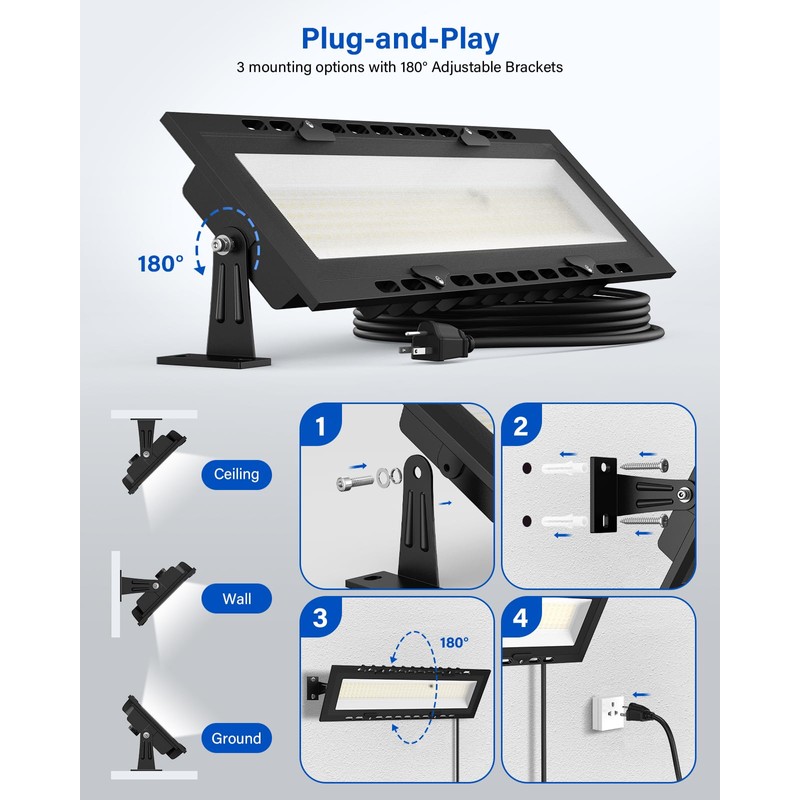 Plug-and-Play

3 mounting options with 180° Adjustable Brackets

180°

Ceiling

Wall

Ground

1

2

3

180°

4