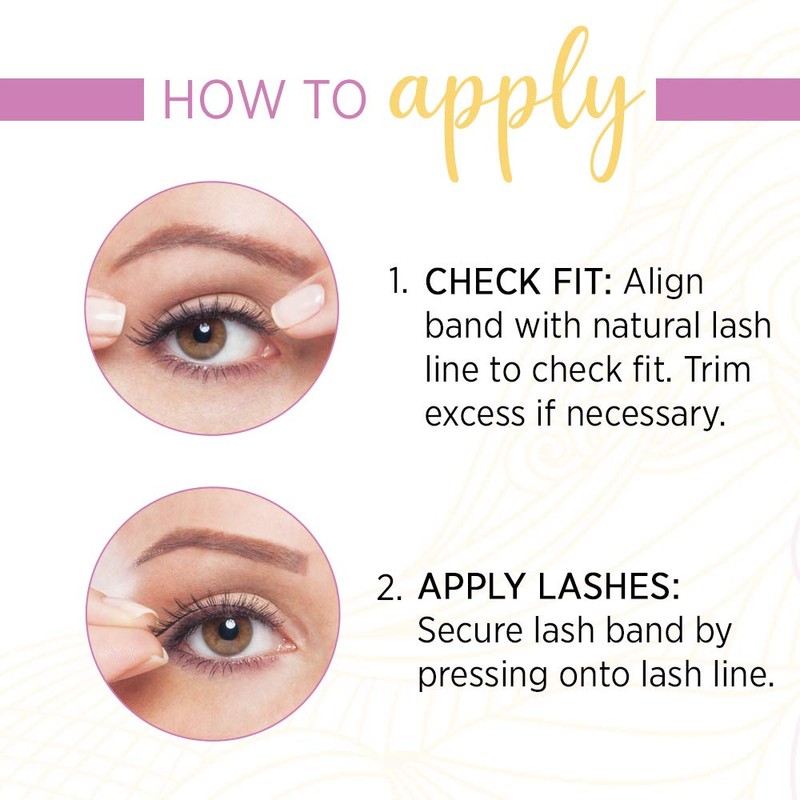 HOW TO apply

1. CHECK FIT: Align band with natural lash line to check fit. Trim excess if necessary.

2. APPLY LASHES: Secure lash band by pressing onto lash line.