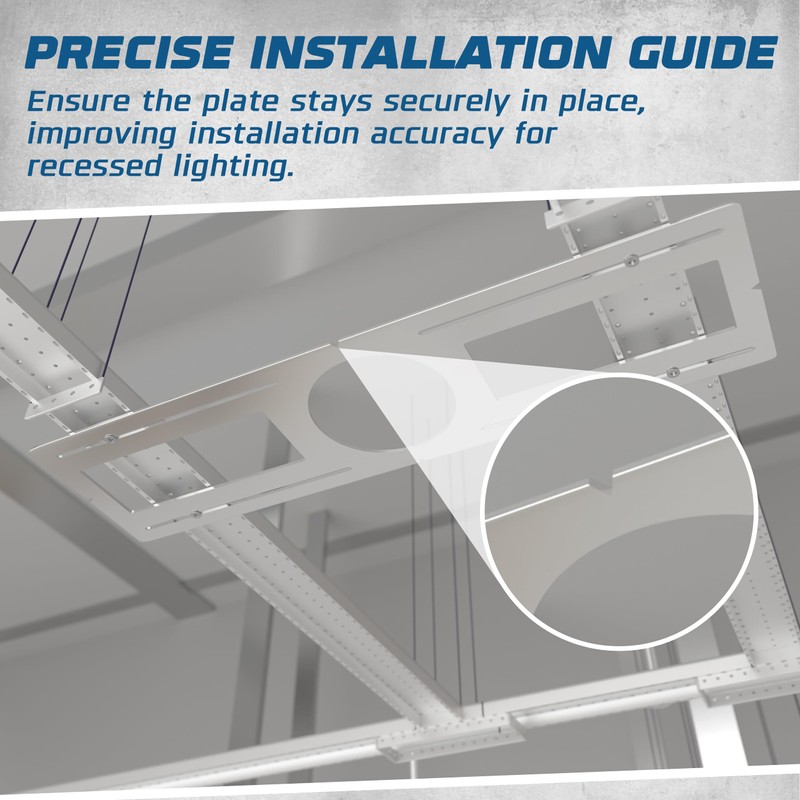 PRECISE INSTALLATION GUIDE

Ensure the plate stays securely in place, improving installation accuracy for recessed lighting.