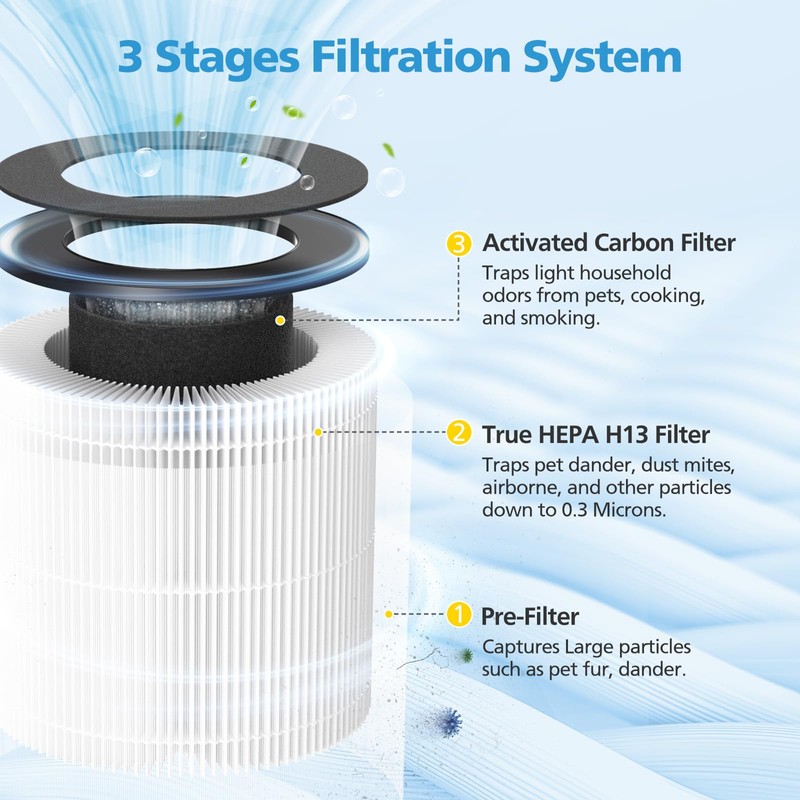 3 Stages Filtration System

3 Activated Carbon Filter
Traps light household odors from pets, cooking, and smoking.

2 True HEPA H13 Filter
Traps pet dander, dust mites, airborne, and other particles down to 0.3 Microns.

1 Pre-Filter
Captures Large particles such as pet fur, dander.