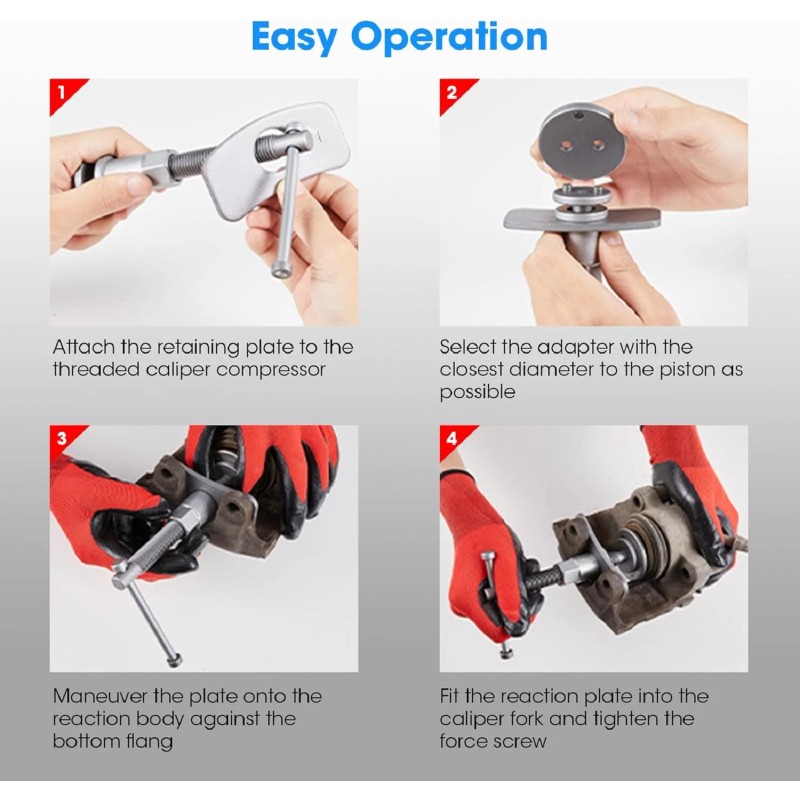 Easy Operation

1

Attach the retaining plate to the threaded caliper compressor

2

Select the adapter with the closest diameter to the piston as possible

3

Maneuver the plate onto the reaction body against the bottom flang

4

Fit the reaction plate into the caliper fork and tighten the force screw