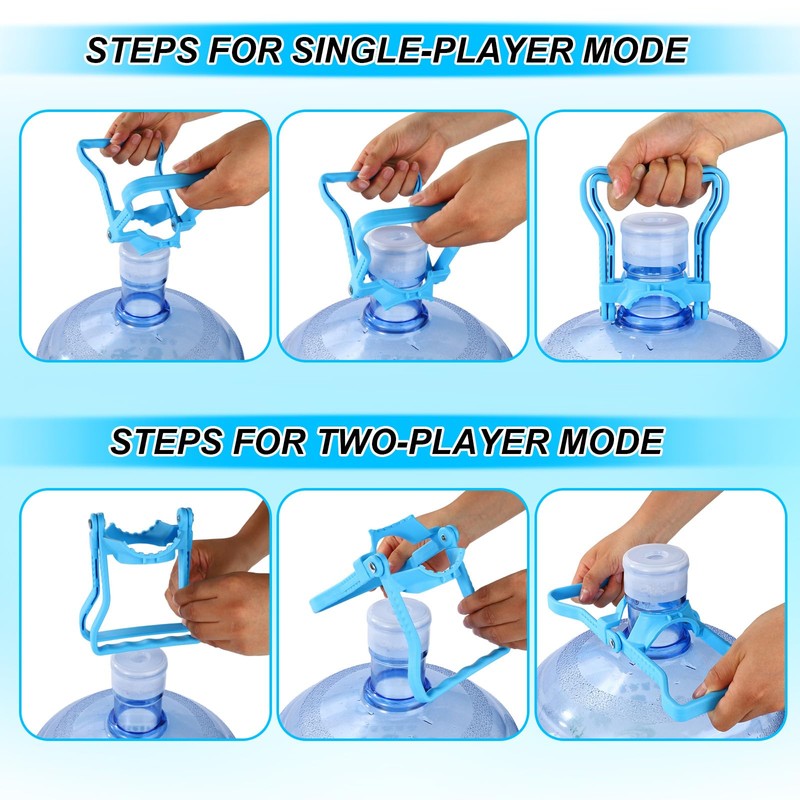 STEPS FOR SINGLE-PLAYER MODE

STEPS FOR TWO-PLAYER MODE