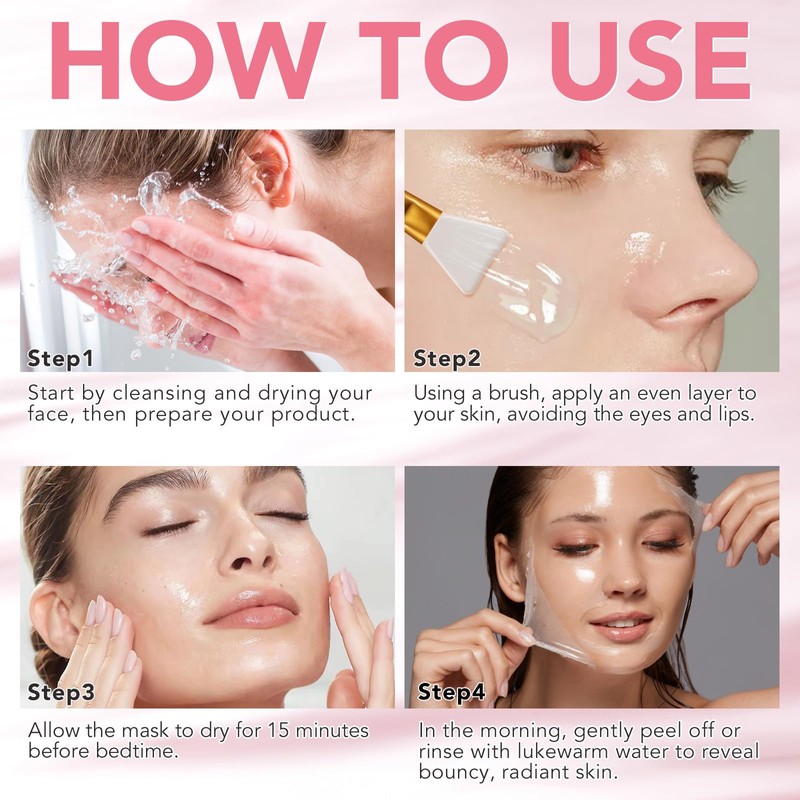 HOW TO USE

Step1

Start by cleansing and drying your face, then prepare your product.

Step2

Using a brush, apply an even layer to your skin, avoiding the eyes and lips.

Step3

Allow the mask to dry for 15 minutes before bedtime.

Step4

In the morning, gently peel off or rinse with lukewarm water to reveal bouncy, radiant skin.