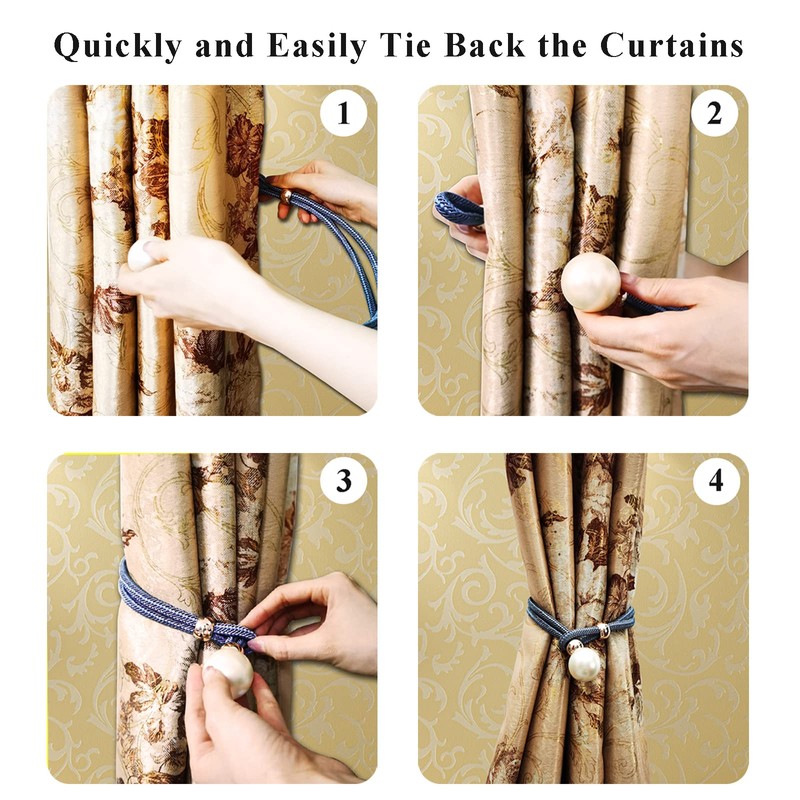 Quickly and Easily Tie Back the Curtains

1

2

3

4