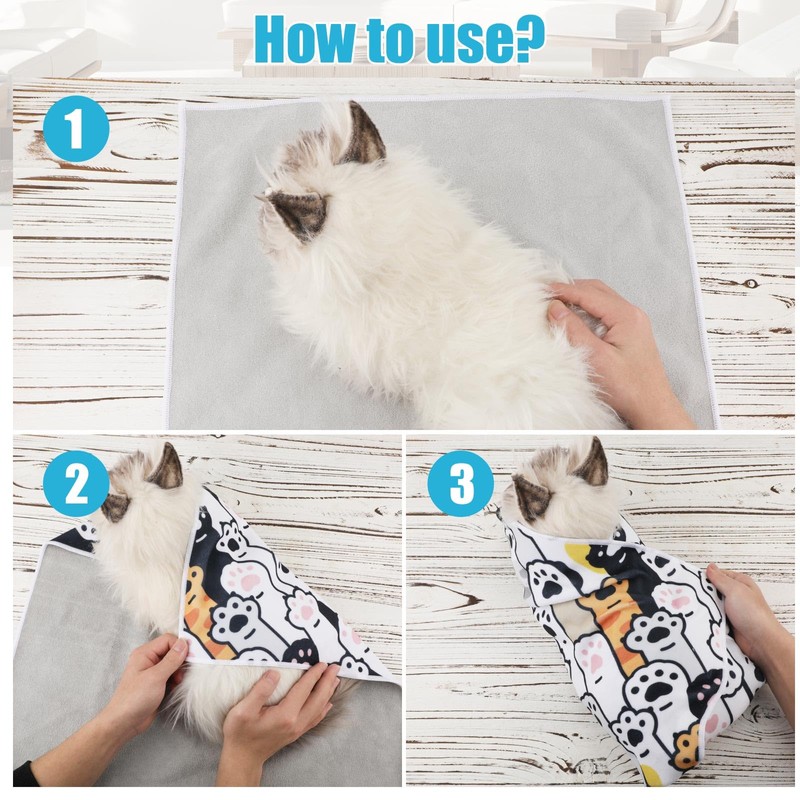 How to use?

1

2

3