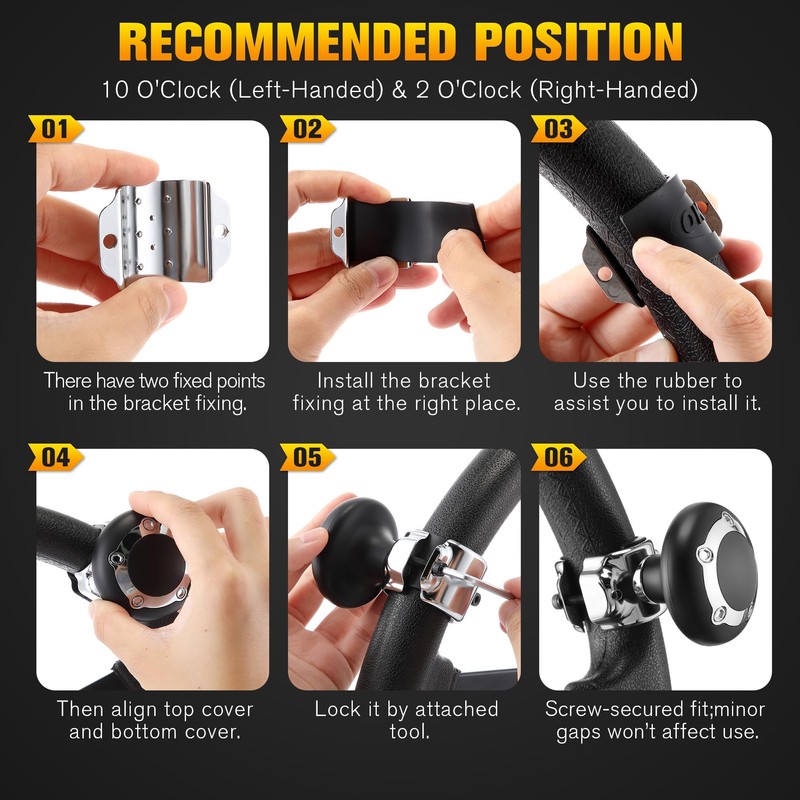 RECOMMENDED POSITION

10 O'Clock (Left-Handed) & 2 O'Clock (Right-Handed)

01

There have two fixed points in the bracket fixing.

02

Install the bracket fixing at the right place.

03

Use the rubber to assist you to install it.

04

Then align top cover and bottom cover.

05

Lock it by attached tool.

06

Screw-secured fit;minor gaps won't affect use.