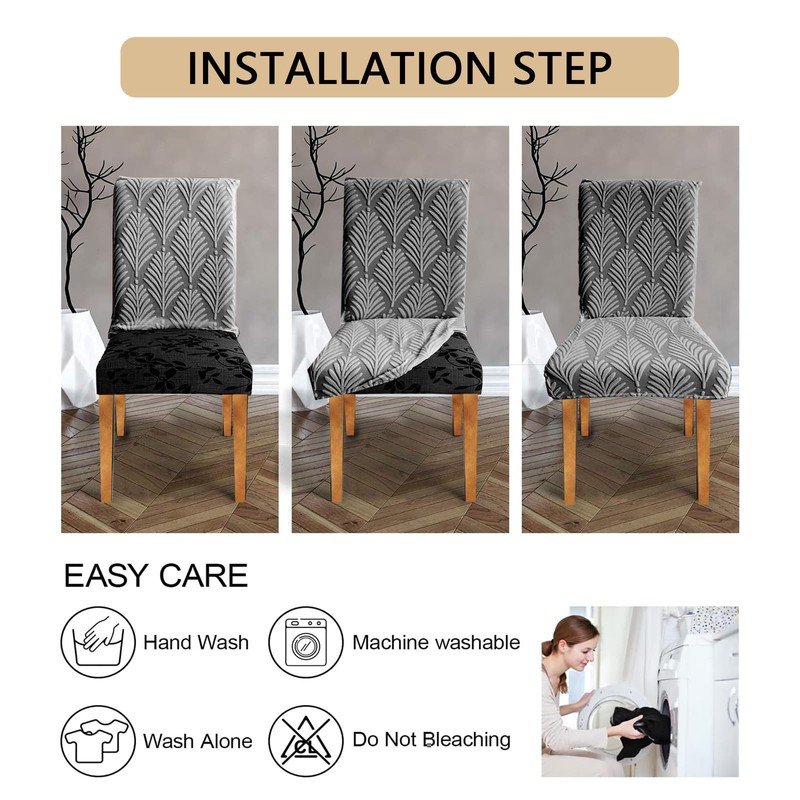 INSTALLATION STEP

EASY CARE

Hand Wash

Machine washable

Wash Alone

CL

Do Not Bleaching