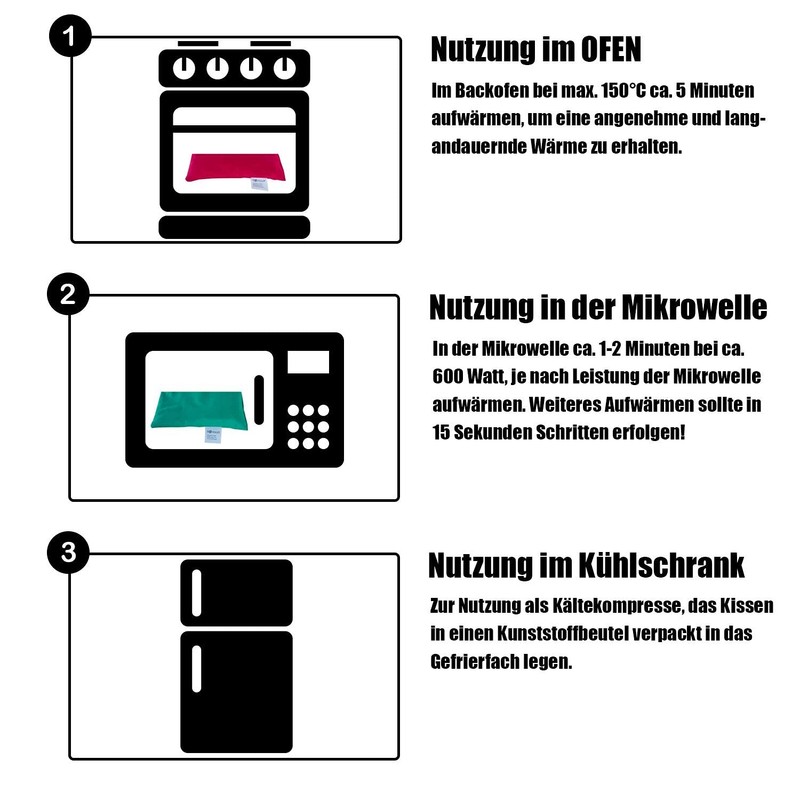 1

Nutzung im OFEN

Im Backofen bei max. 150°C ca. 5 Minuten aufwärmen, um eine angenehme und langandauernde Wärme zu erhalten.

2

Nutzung in der Mikrowelle

In der Mikrowelle ca. 1-2 Minuten bei ca. 600 Watt, je nach Leistung der Mikrowelle aufwärmen. Weiteres Aufwärmen sollte in 15 Sekunden Schritten erfolgen!

3

Nutzung im Kühlschrank

Zur Nutzung als Kältekompresse, das Kissen in einen Kunststoffbeutel verpackt in das Gefrierfach legen.